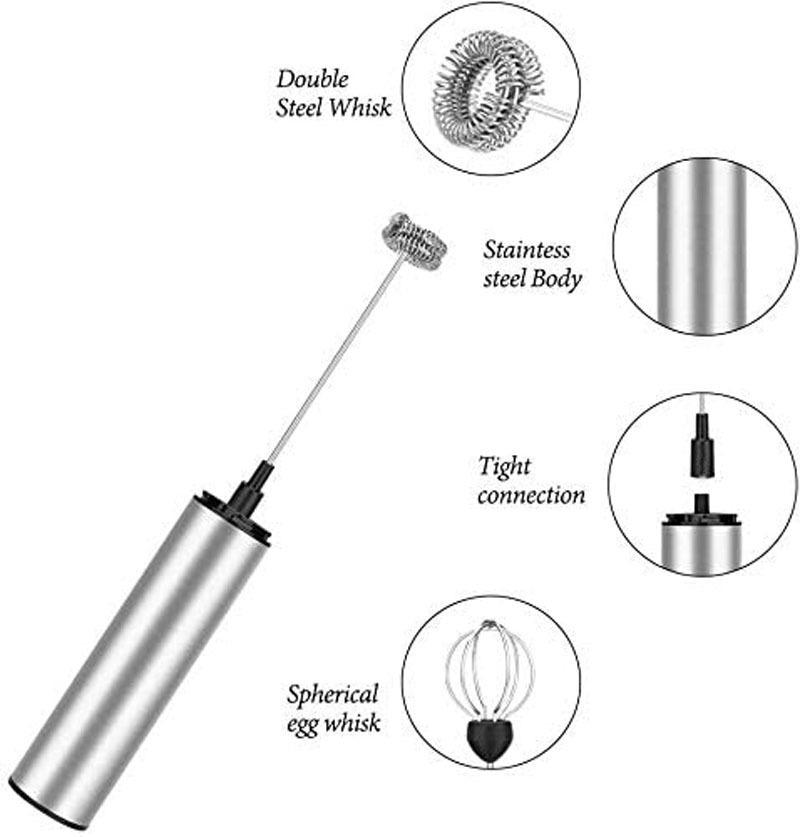 Double
Steel Whisk

Staintess
steel Body

Tight
connection

Spherical
egg whisk