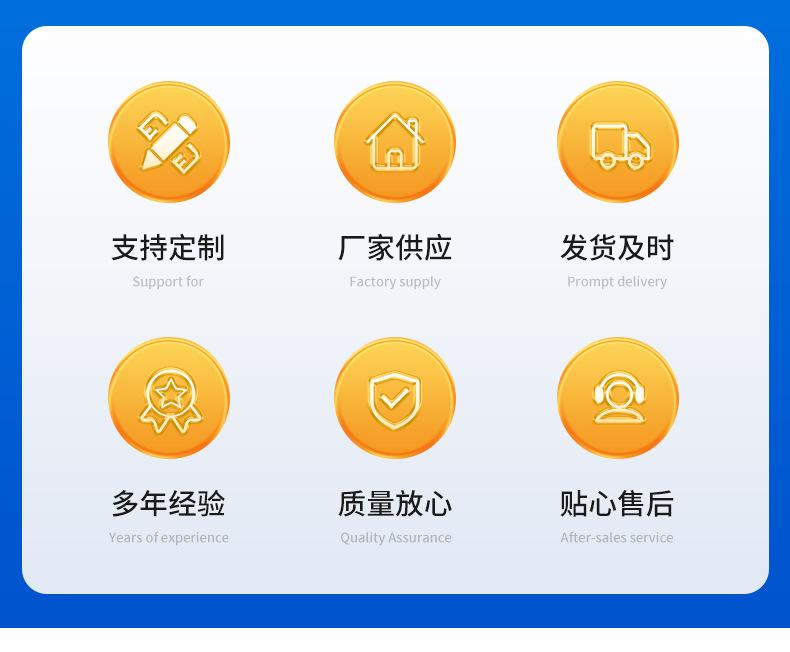 支持定制
Support for

厂家供应
Factory supply

发货及时
Prompt delivery

多年经验
Years of experience

质量放心
Quality Assurance

贴心售后
After-sales service