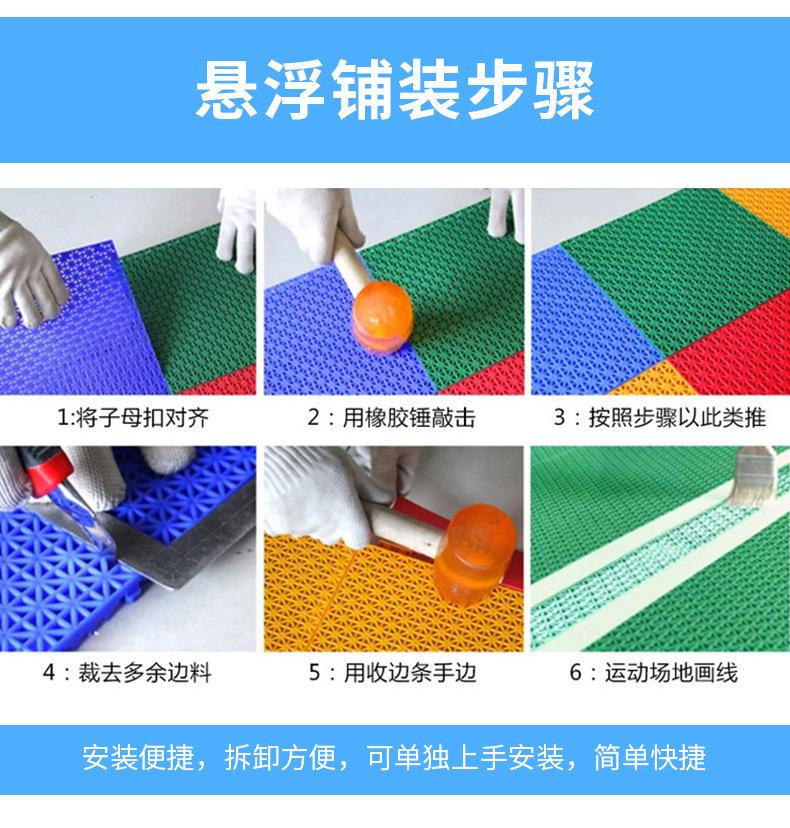 悬浮铺装步骤

1:将子母扣对齐

2：用橡胶锤敲击

3：按照步骤以此类推

4：裁去多余边料

5：用收边条手边

6：运动场地画线

安装便捷，拆卸方便，可单独上手安装，简单快捷