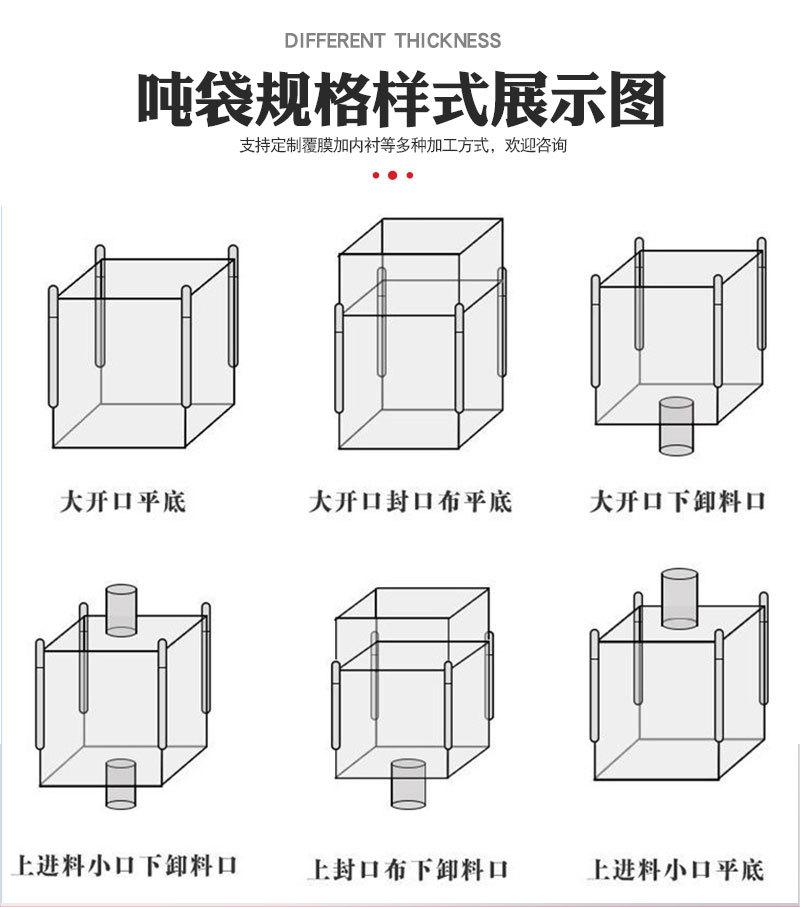 DIFFERENT THICKNESS

吨袋规格样式展示图

支持定制覆膜加内衬等多种加工方式，欢迎咨询

大开口平底

大开口封口布平底

大开口下卸料口

上进料小口下卸料口

上封口布下卸料口

上进料小口平底