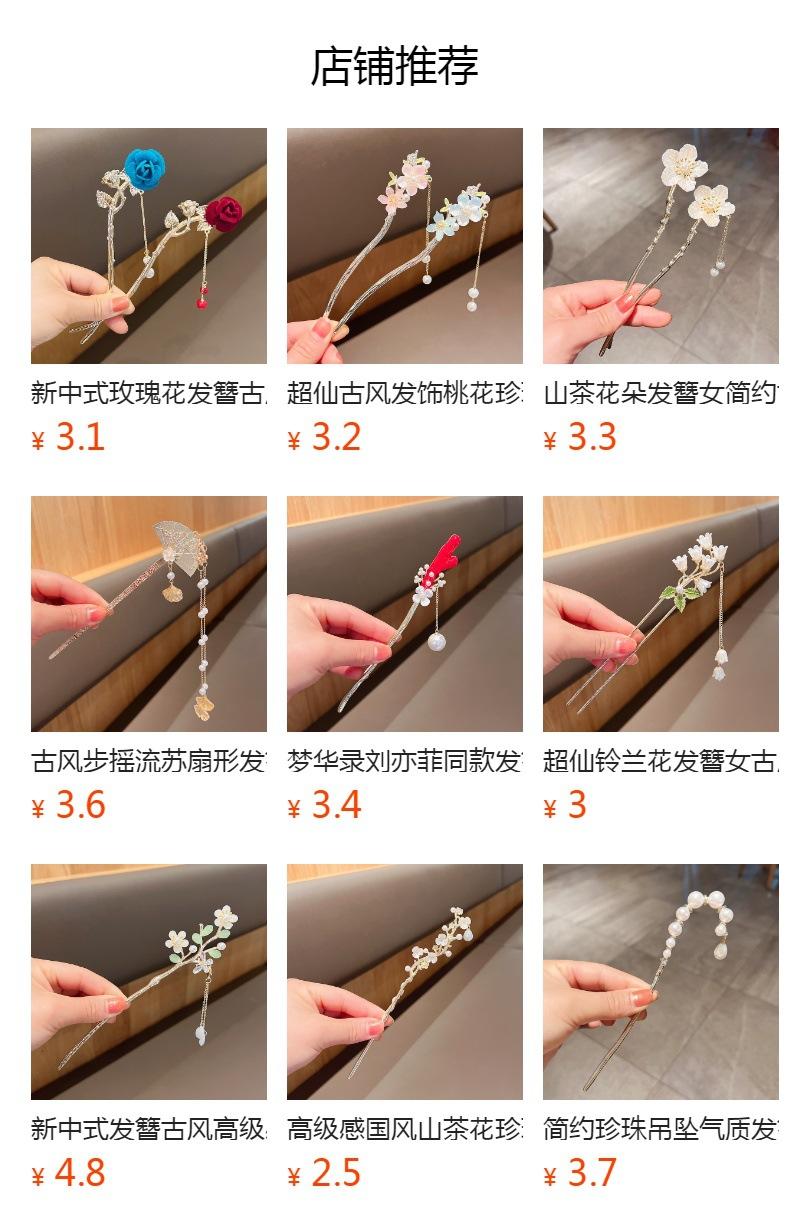 店铺推荐

新中式玫瑰花发簪古
¥ 3.1

超仙古风发饰桃花珍
¥ 3.2

山茶花朵发簪女简约
¥ 3.3

古风步摇流苏扇形发
¥ 3.6

梦华录刘亦菲同款发
¥ 3.4

超仙铃兰花发簪女古
¥ 3

新中式发簪古风高级
¥ 4.8

高级感国风山茶花珍
¥ 2.5

简约珍珠吊坠气质发
¥ 3.7