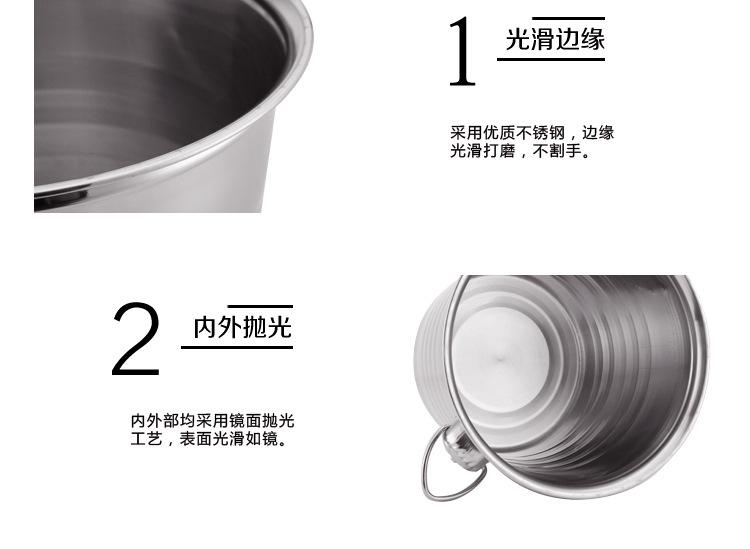 1 光滑边缘

采用优质不锈钢，边缘光滑打磨，不割手。

2 内外抛光

内外部均采用镜面抛光工艺，表面光滑如镜。