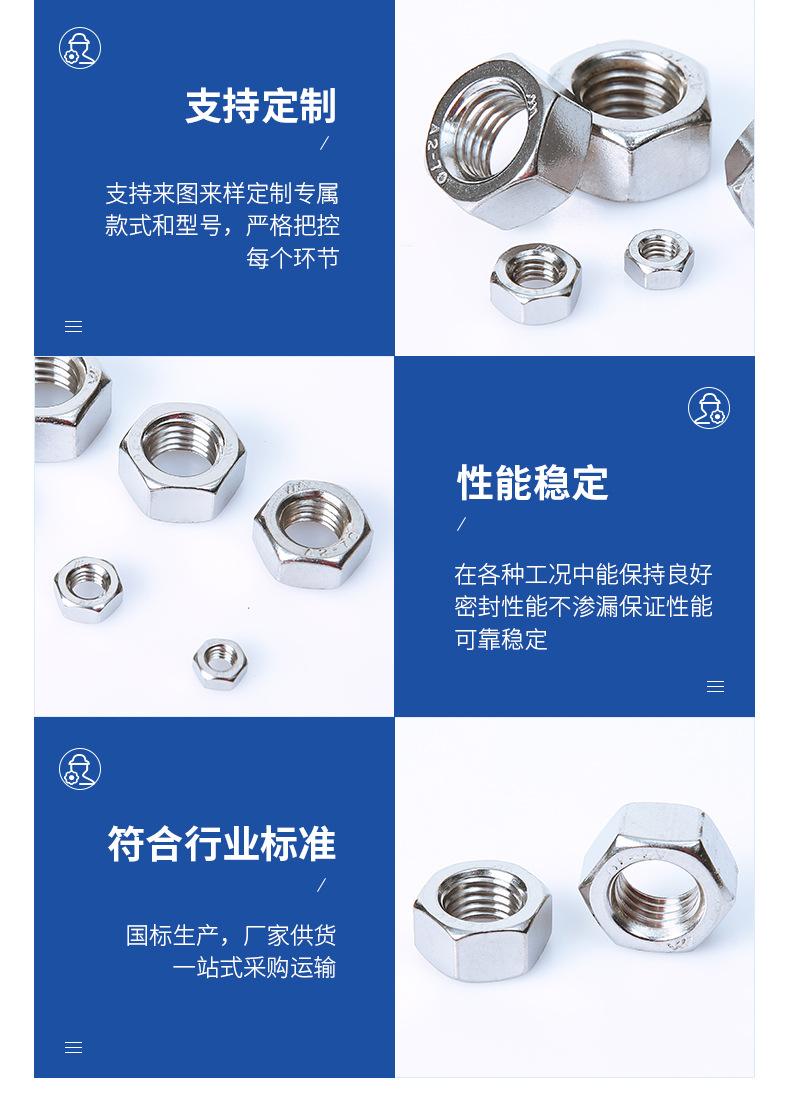 支持定制

/

支持来图来样定制专属款式和型号，严格把控每个环节

A2-70

性能稳定

/

在各种工况中能保持良好密封性能不渗漏保证性能可靠稳定

符合行业标准

/

国标生产，厂家供货一站式采购运输