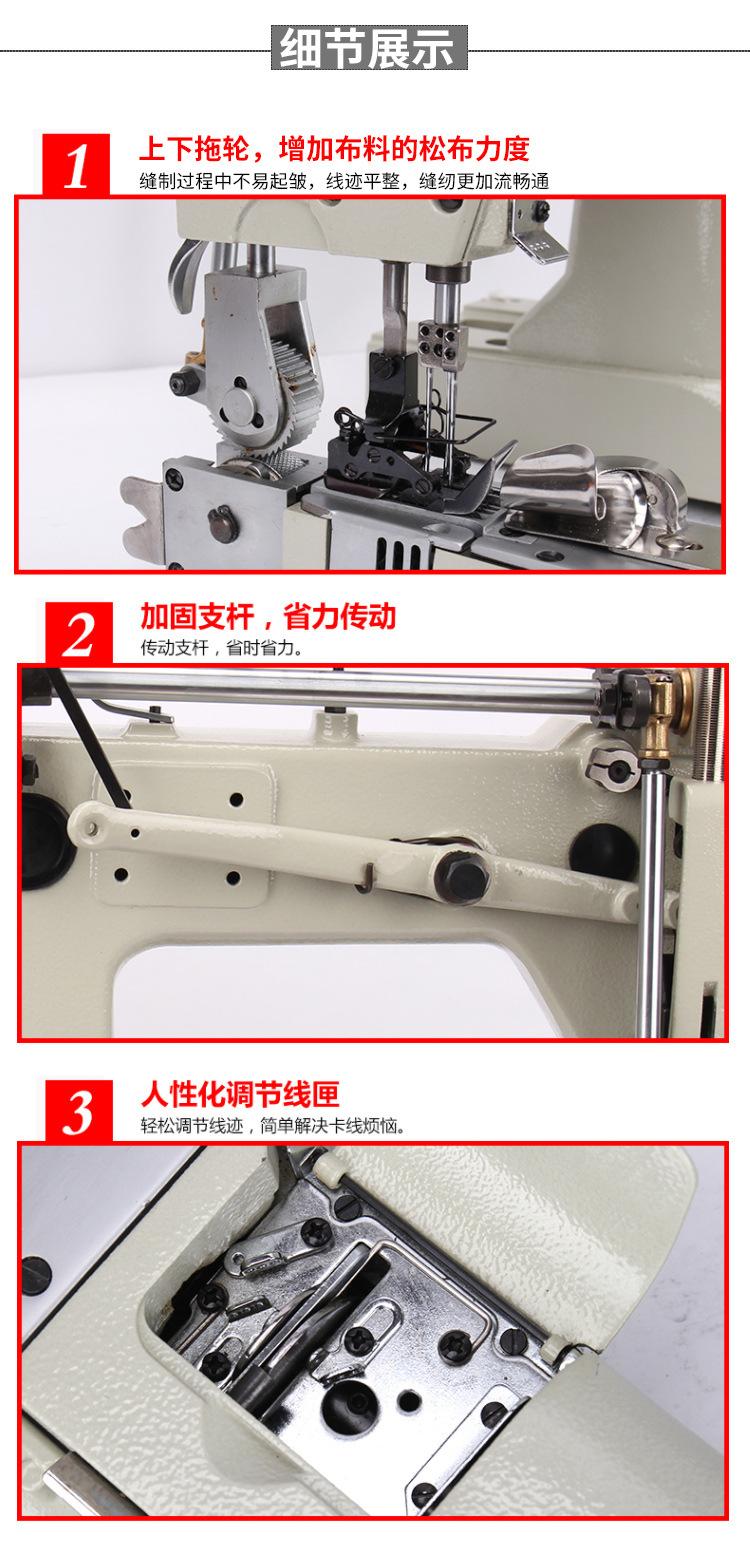 细节展示

1
上下拖轮，增加布料的松布力度
缝制过程中不易起皱，线迹平整，缝纫更加流畅通

2
加固支杆，省力传动
传动支杆，省时省力。

3
人性化调节线匣
轻松调节线迹，简单解决卡线烦恼。