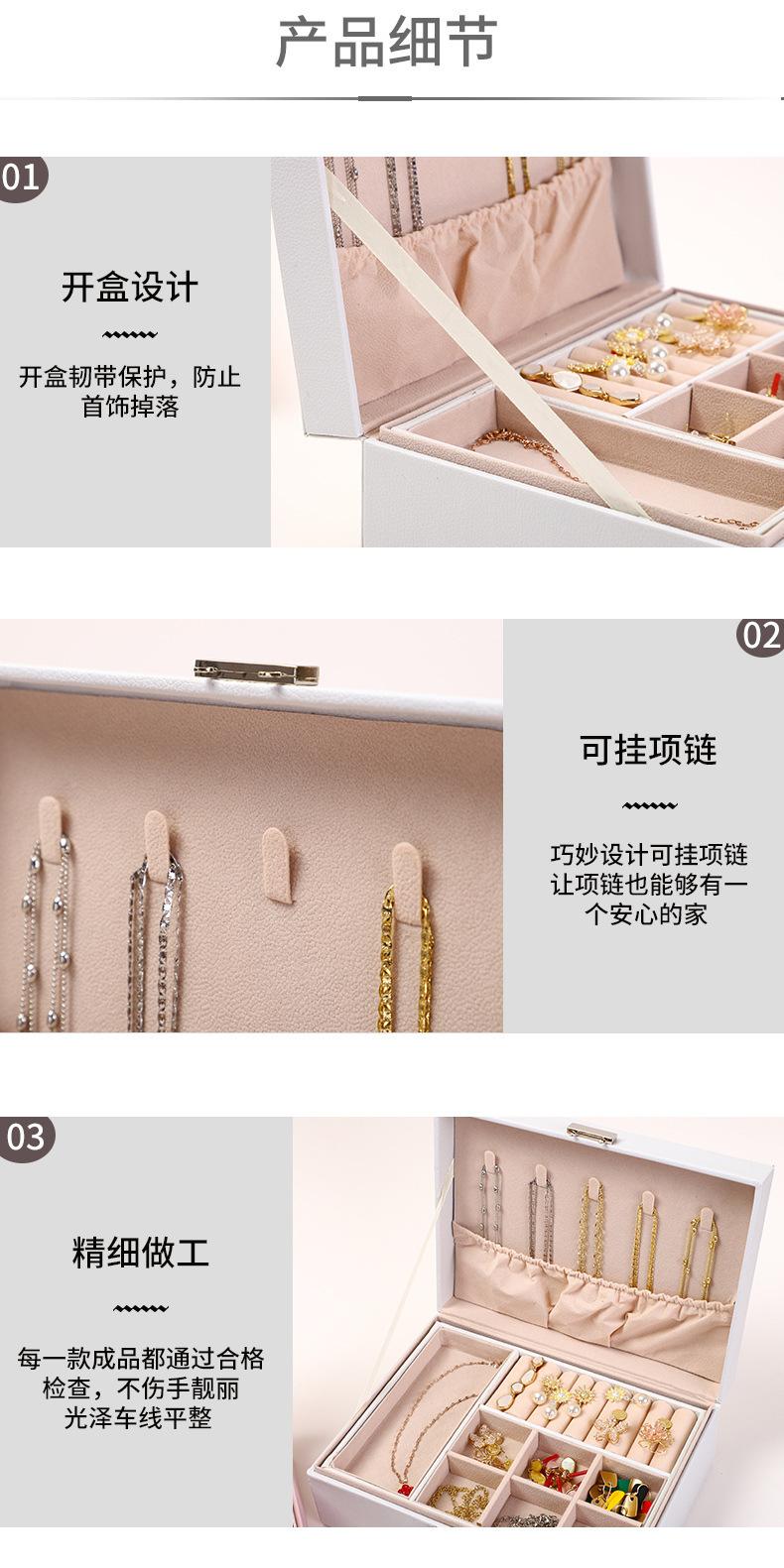 产品细节

01

开盒设计

开盒韧带保护，防止首饰掉落

02

可挂项链

巧妙设计可挂项链让项链也能够有一个安心的家

03

精细做工

每一款成品都通过合格检查，不伤手靓丽光泽车线平整