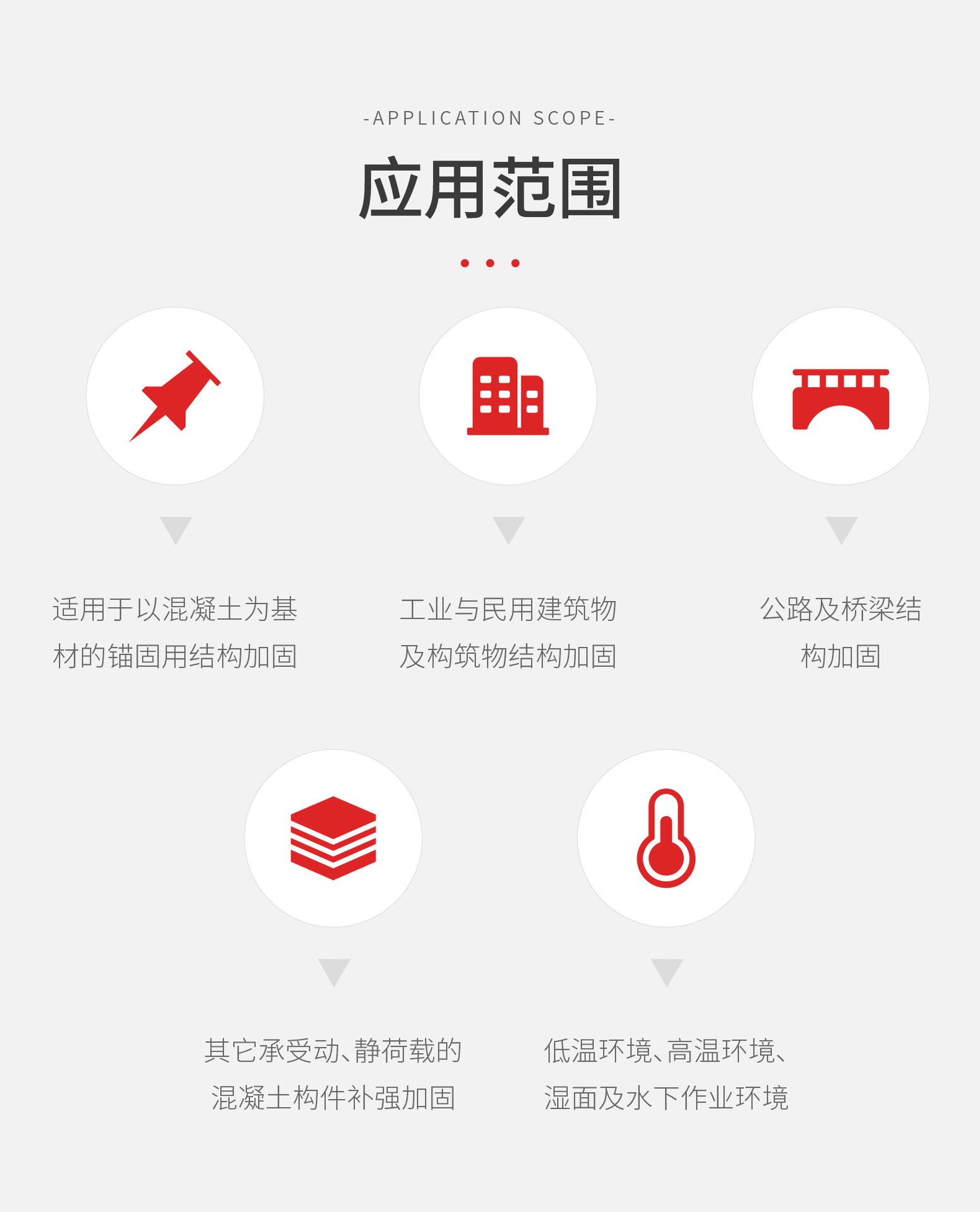 -APPLICATION SCOPE-

应用范围

适用于以混凝土为基材的锚固用结构加固

工业与民用建筑物及构筑物结构加固

公路及桥梁结构加固

其它承受动、静荷载的混凝土构件补强加固

低温环境、高温环境、湿面及水下作业环境