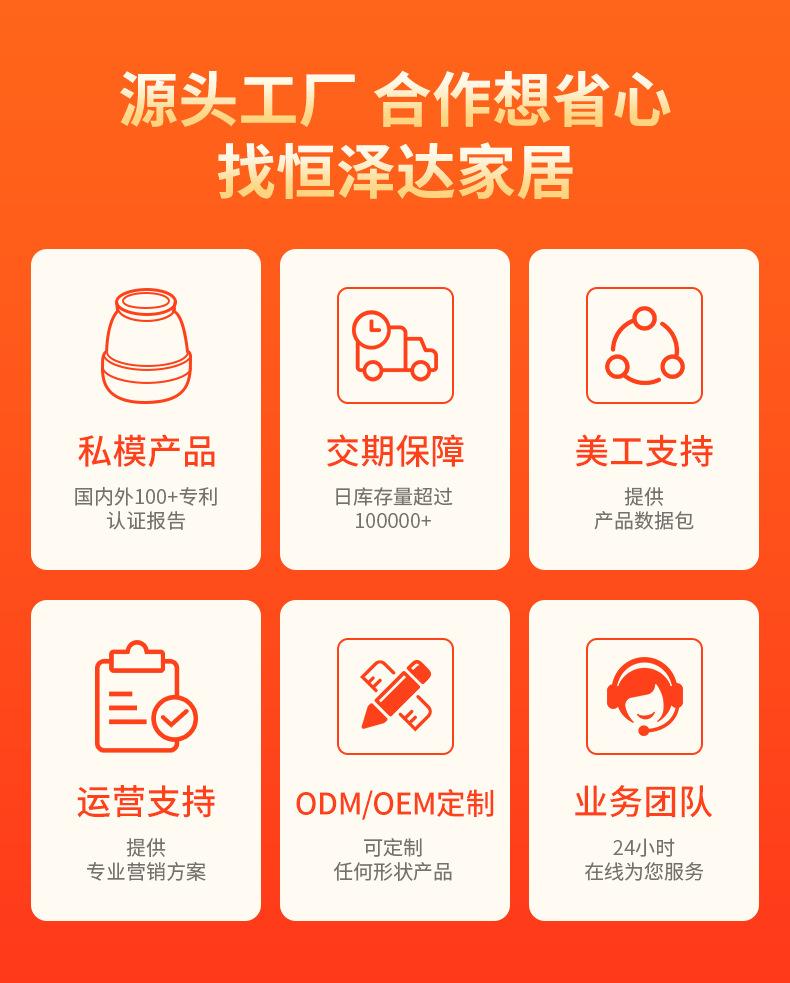 源头工厂 合作想省心
找恒泽达家居

私模产品
国内外100+专利
认证报告

交期保障
日库存量超过
100000+

美工支持
提供
产品数据包

运营支持
提供
专业营销方案

ODM/OEM定制
可定制
任何形状产品

业务团队
24小时
在线为您服务