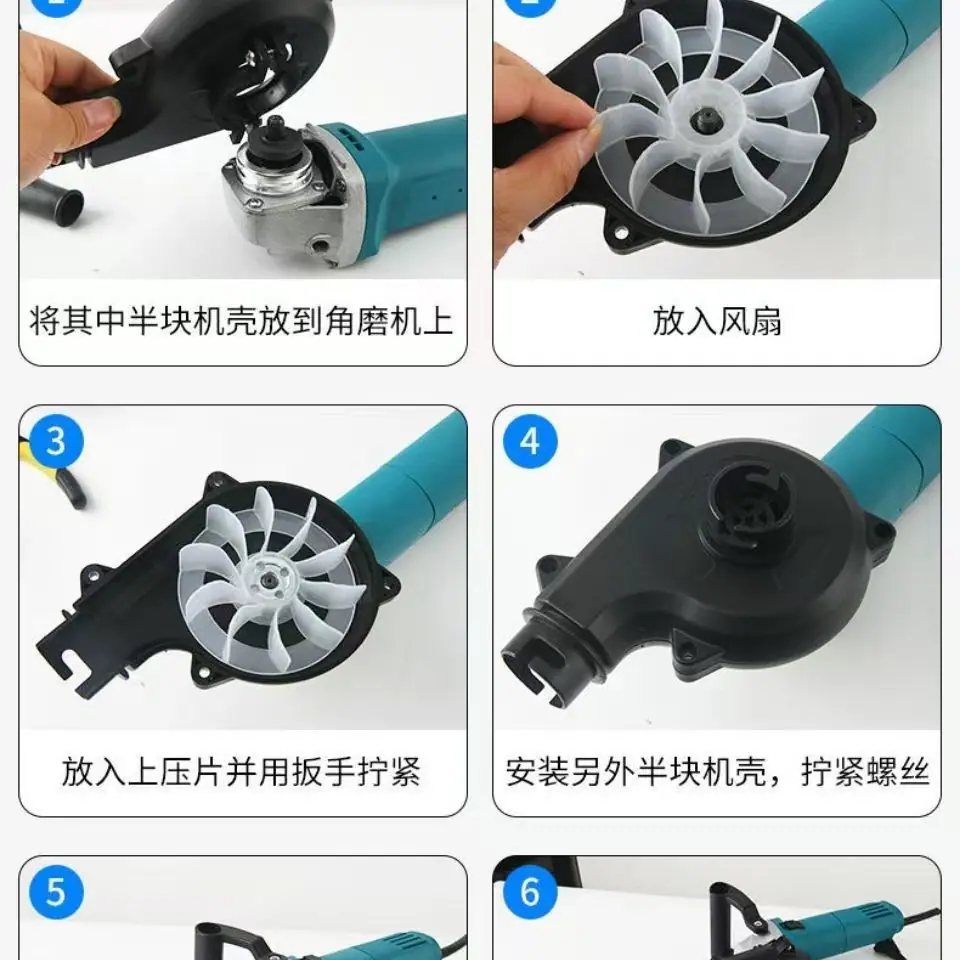 将其中半块机壳放到角磨机上

放入风扇

3

放入上压片并用扳手拧紧

4

安装另外半块机壳，拧紧螺丝

5

6