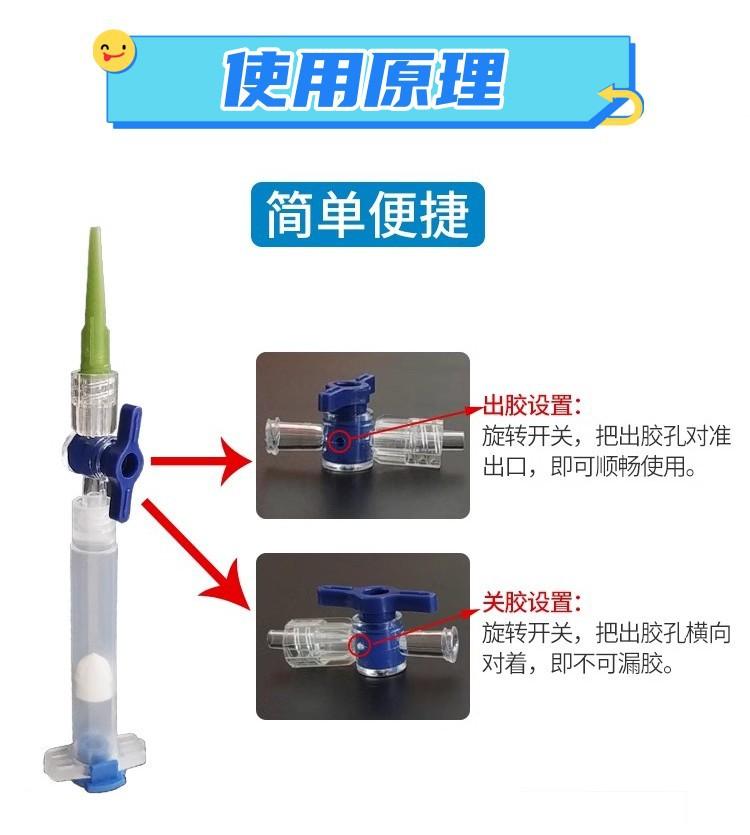 使用原理

简单便捷

出胶设置:
旋转开关，把出胶孔对准出口，即可顺畅使用。

关胶设置:
旋转开关，把出胶孔横向对着，即不可漏胶。