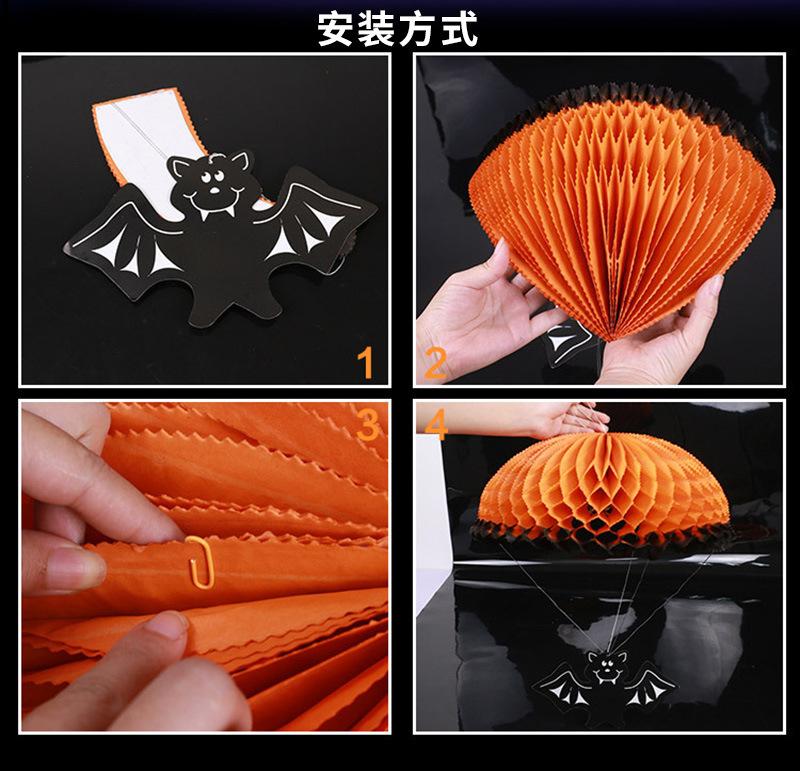 安装方式

1

2

3

4