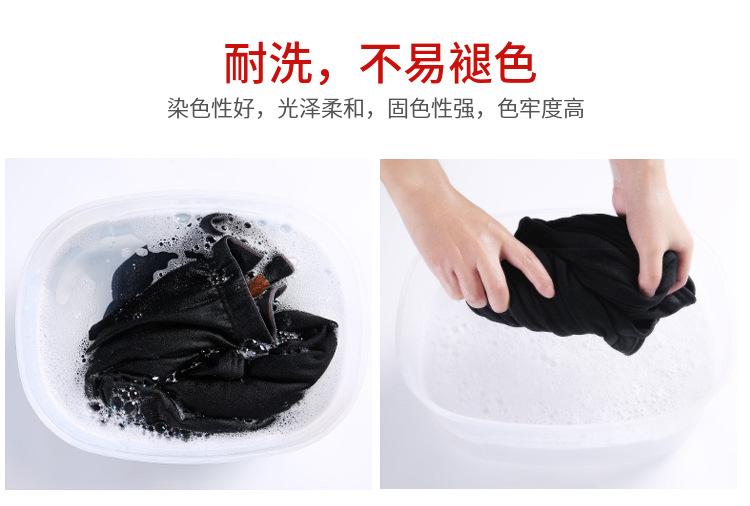 耐洗，不易褪色

染色性好，光泽柔和，固色性强，色牢度高