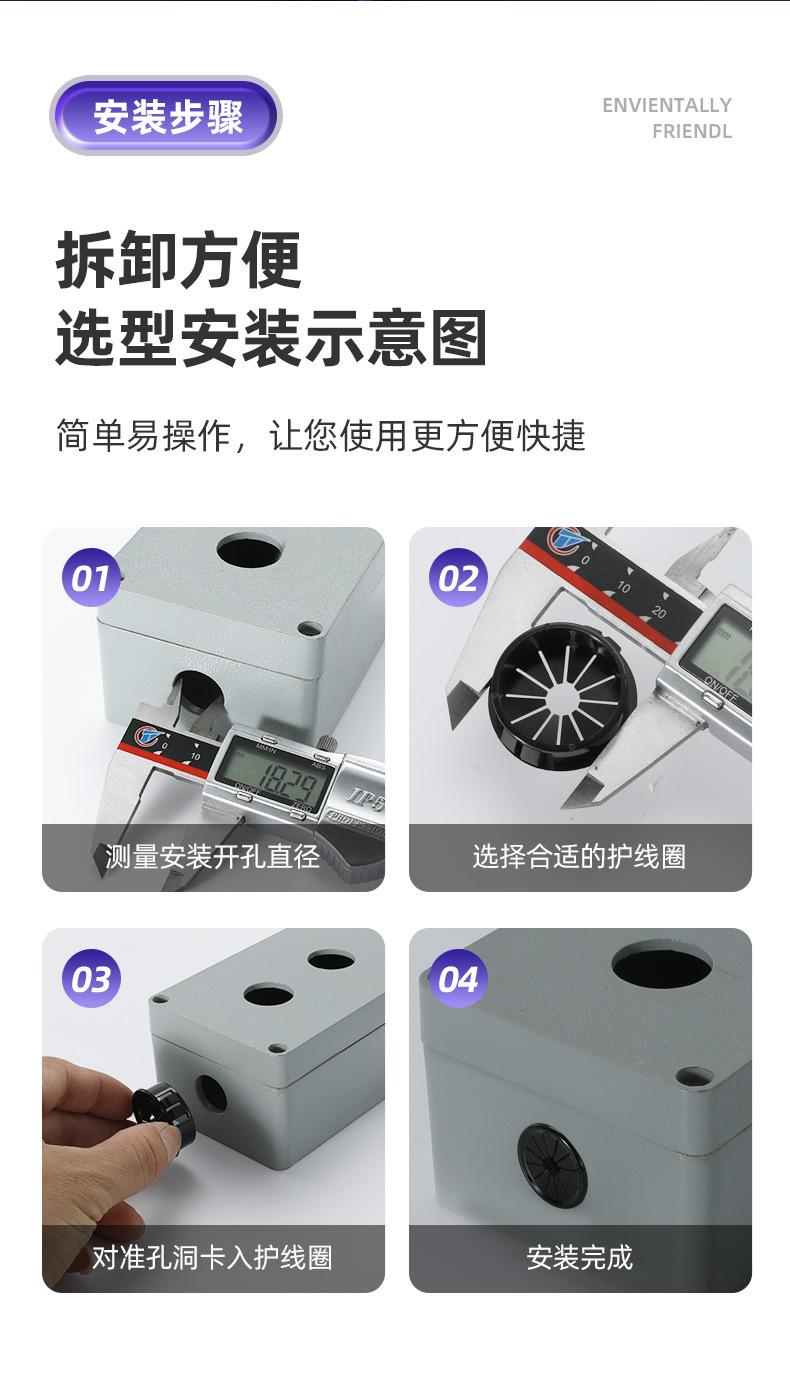 安装步骤

ENVIENTALLY
FRIENDL

拆卸方便
选型安装示意图

简单易操作，让您使用更方便快捷

01

0 10

MM/IN ABS

18.29

ON/OFF ZERO

测量安装开孔直径

02

0 10 20

mm

ON/OFF

选择合适的护线圈

03

对准孔洞卡入护线圈

04

安装完成