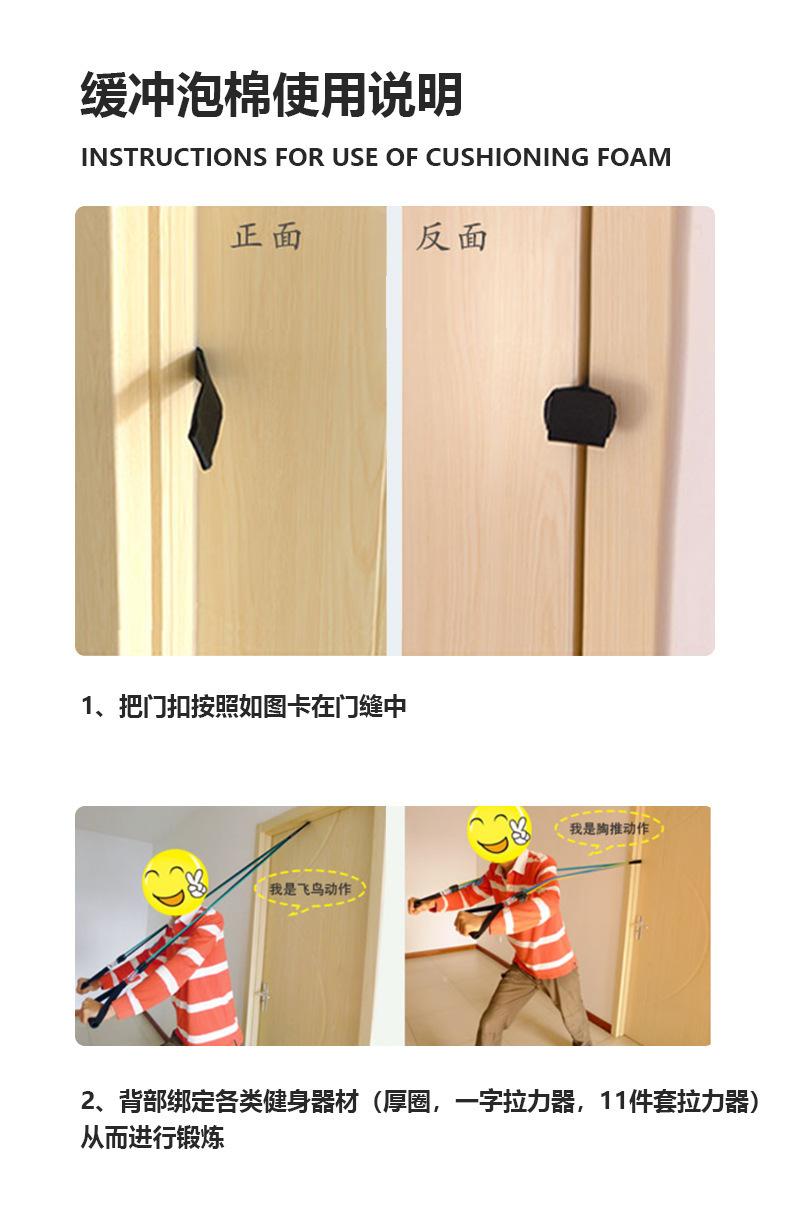 缓冲泡棉使用说明

INSTRUCTIONS FOR USE OF CUSHIONING FOAM

正面

反面

1、把门扣按照如图卡在门缝中

我是飞鸟动作

我是胸推动作

2、背部绑定各类健身器材（厚圈，一字拉力器，11件套拉力器）从而进行锻炼