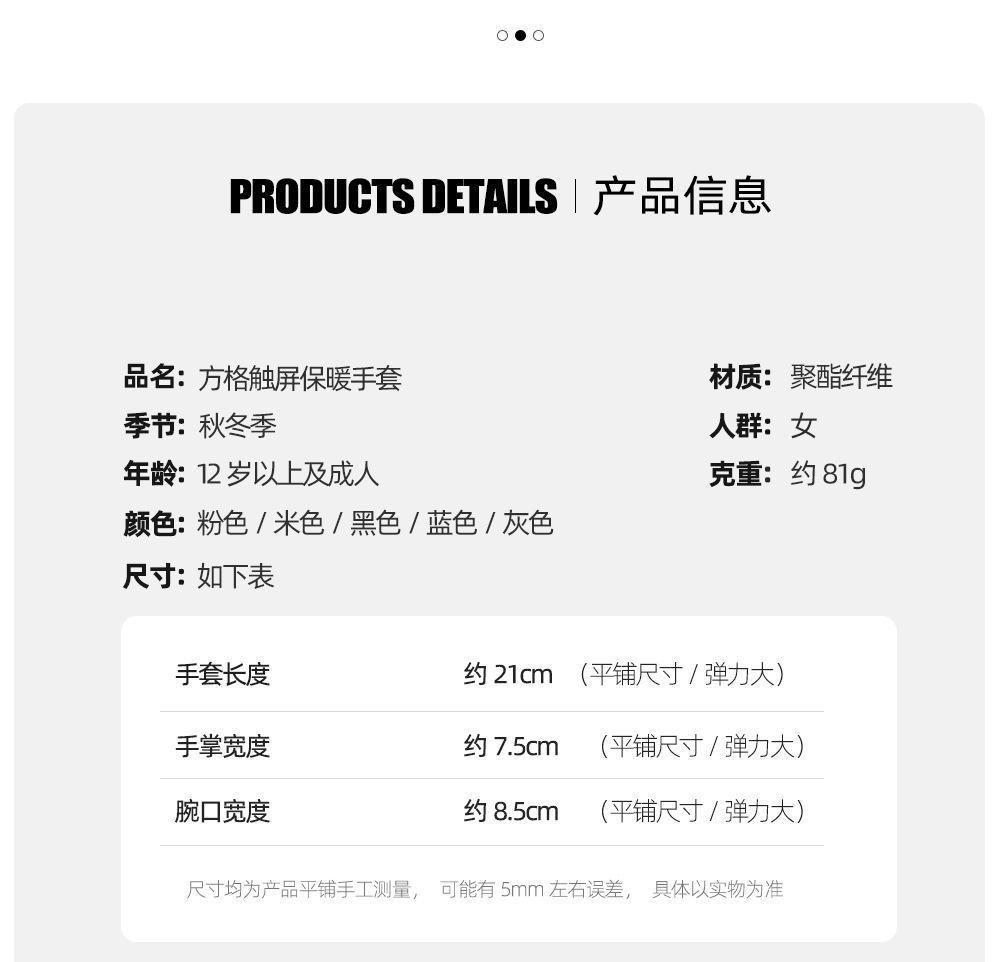 PRODUCTS DETAILS | 产品信息

品名: 方格触屏保暖手套
季节: 秋冬季
年龄: 12 岁以上及成人
颜色: 粉色 / 米色 / 黑色 / 蓝色 / 灰色
尺寸: 如下表

材质: 聚酯纤维
人群: 女
克重: 约 81g

| 手套长度 | 约 21cm （平铺尺寸 / 弹力大） |
|---|---|
| 手掌宽度 | 约 7.5cm （平铺尺寸 / 弹力大） |
| 腕口宽度 | 约 8.5cm （平铺尺寸 / 弹力大） |

尺寸均为产品平铺手工测量， 可能有 5mm 左右误差， 具体以实物为准