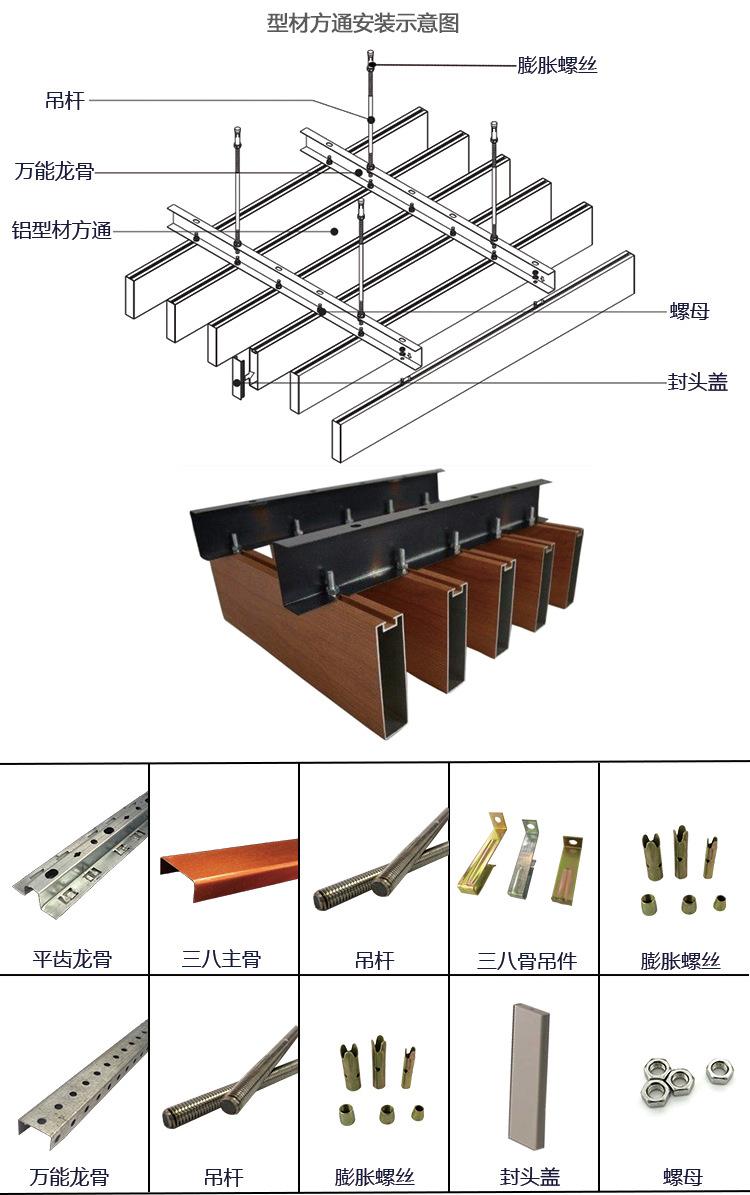 型材方通安装示意图

膨胀螺丝
吊杆
万能龙骨
铝型材方通
螺母
封头盖

| 平齿龙骨 | 三八主骨 | 吊杆 | 三八骨吊件 | 膨胀螺丝 |
|---|---|---|---|---|
| 万能龙骨 | 吊杆 | 膨胀螺丝 | 封头盖 | 螺母 |