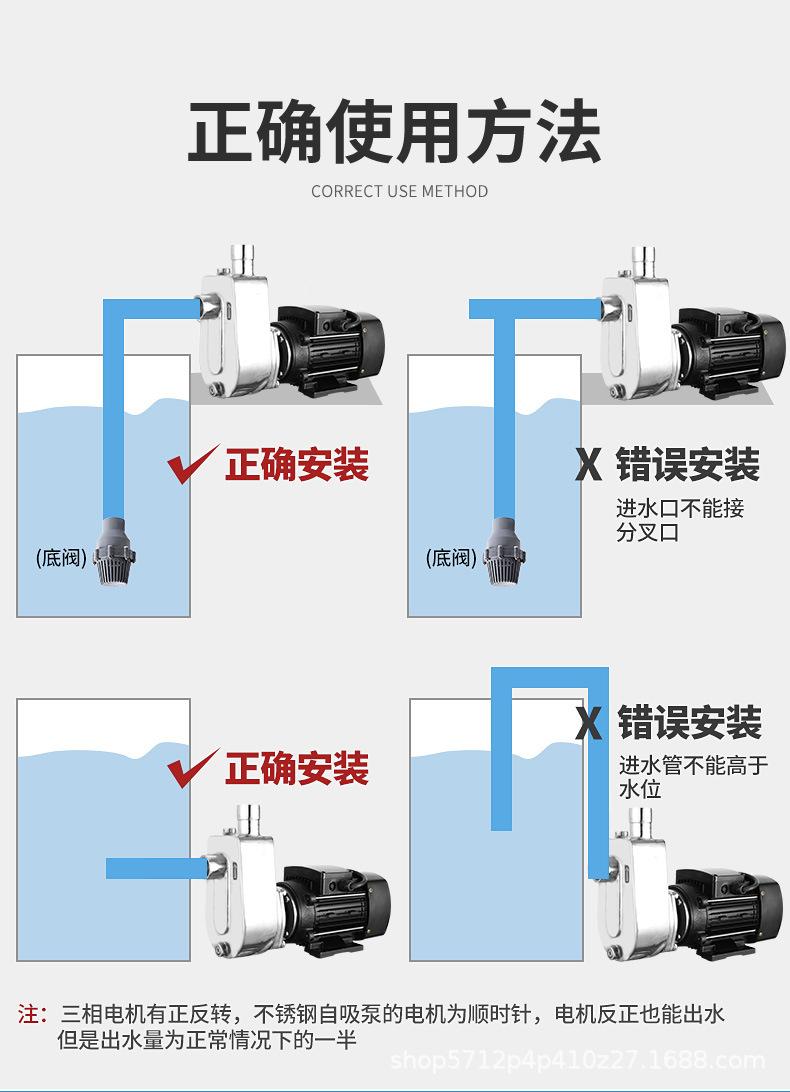 正确使用方法

CORRECT USE METHOD

正确安装

(底阀)

X 错误安装

进水口不能接分叉口

(底阀)

正确安装

X 错误安装

进水管不能高于水位

注：三相电机有正反转，不锈钢自吸泵的电机为顺时针，电机反正也能出水但是出水量为正常情况下的一半

shop5712p4p410z27.1688.com