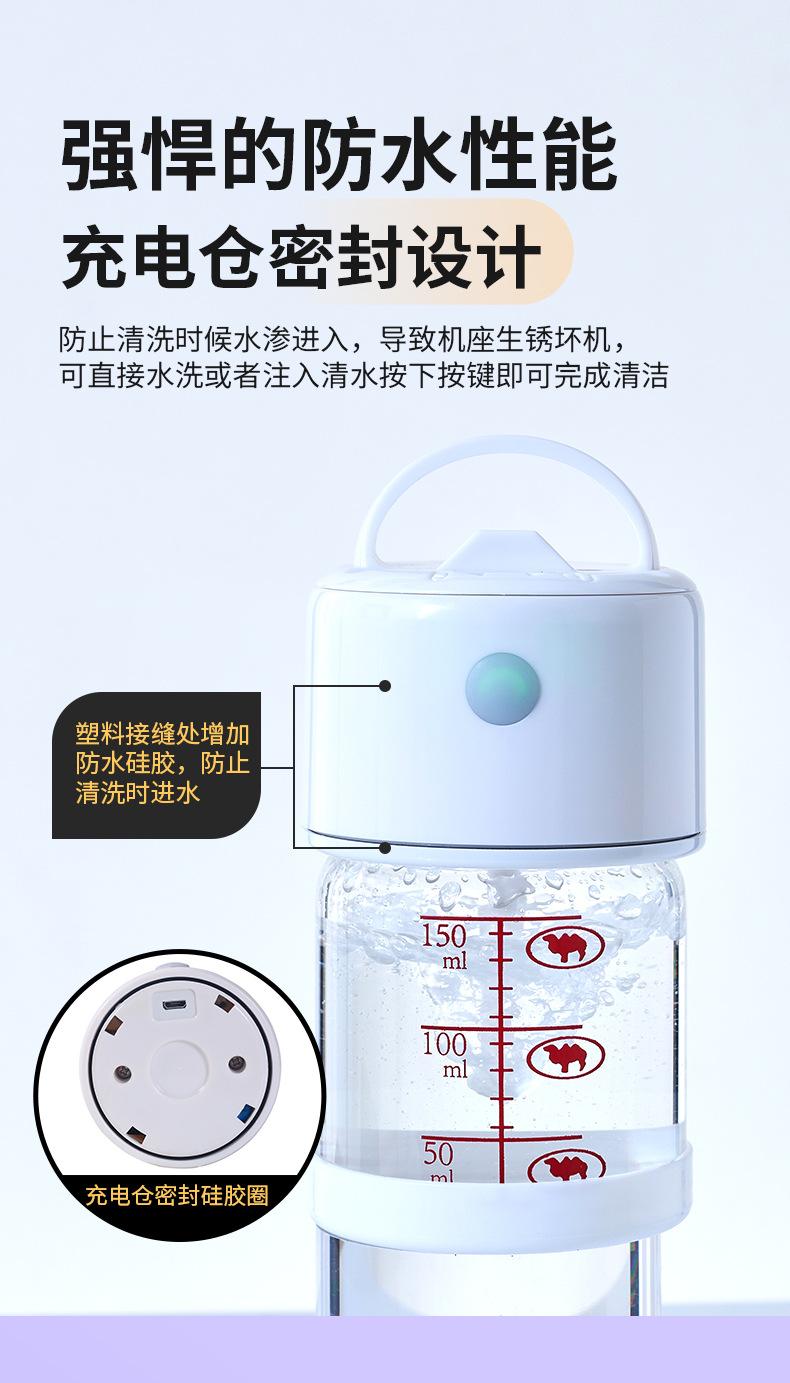 强悍的防水性能

充电仓密封设计

防止清洗时候水渗进入，导致机座生锈坏机，可直接水洗或者注入清水按下按键即可完成清洁

塑料接缝处增加防水硅胶，防止清洗时进水

150 ml

100 ml

50 ml

充电仓密封硅胶圈