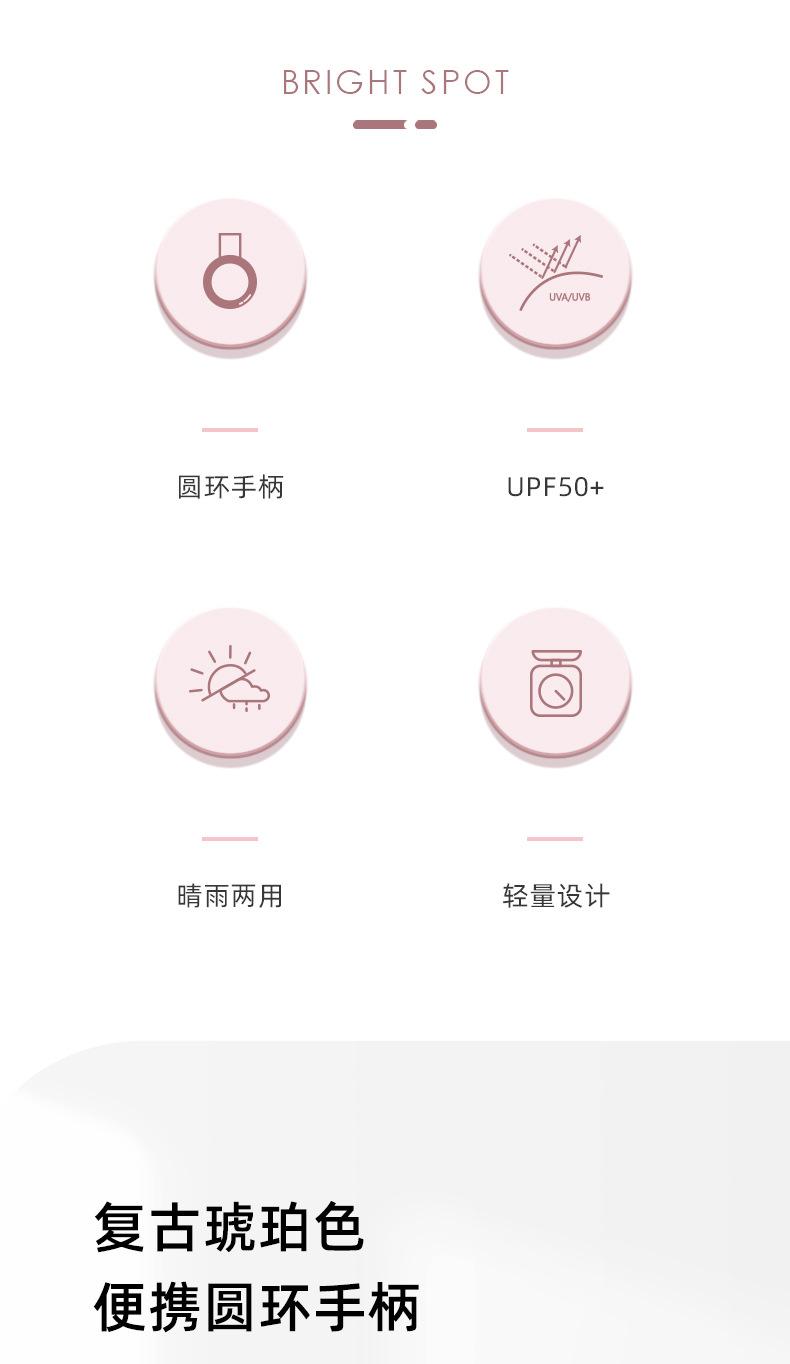 BRIGHT SPOT

UVA/UVB

圆环手柄

UPF50+

晴雨两用

轻量设计

复古琥珀色

便携圆环手柄