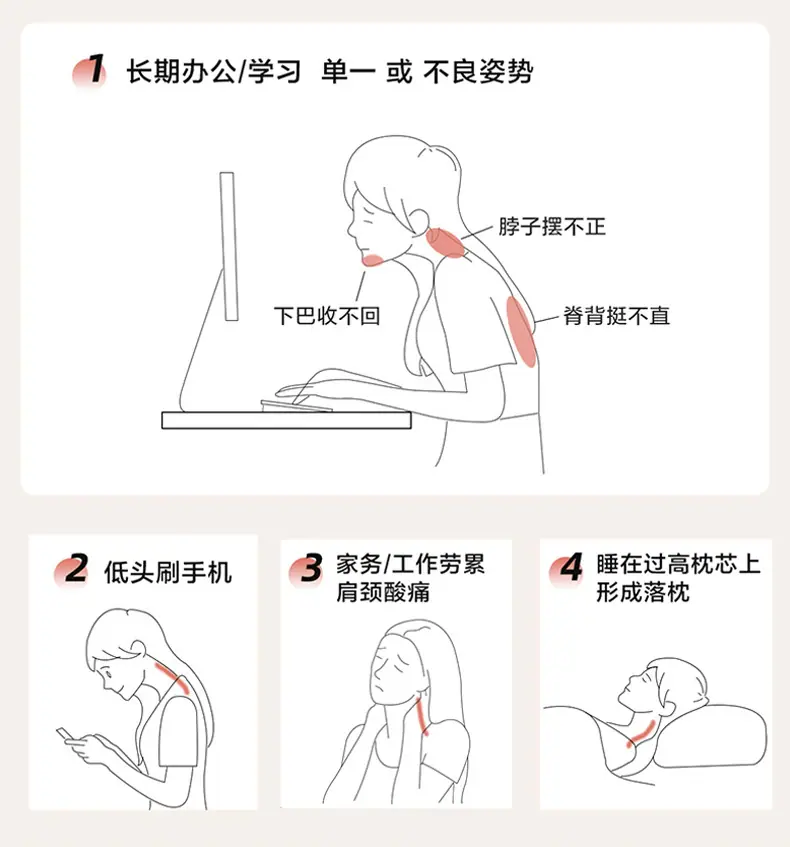 1 长期办公/学习 单一 或 不良姿势

脖子摆不正

下巴收不回

脊背挺不直

2 低头刷手机

3 家务/工作劳累 肩颈酸痛

4 睡在过高枕芯上 形成落枕