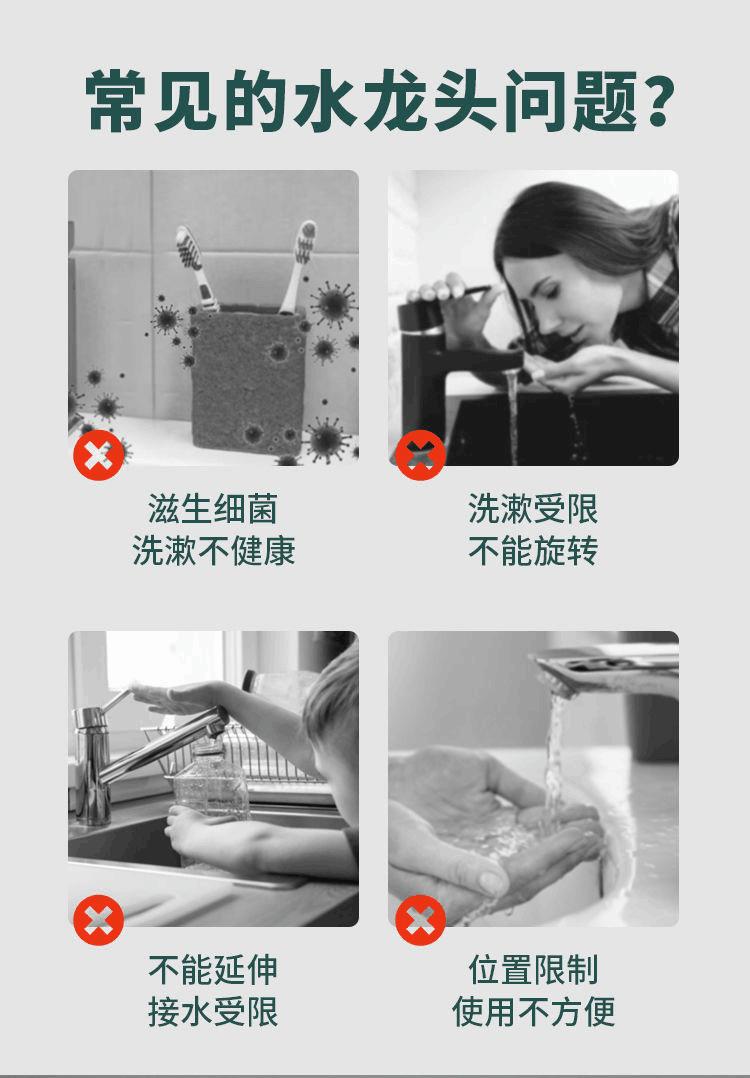 常见的水龙头问题?

滋生细菌
洗漱不健康

洗漱受限
不能旋转

不能延伸
接水受限

位置限制
使用不方便