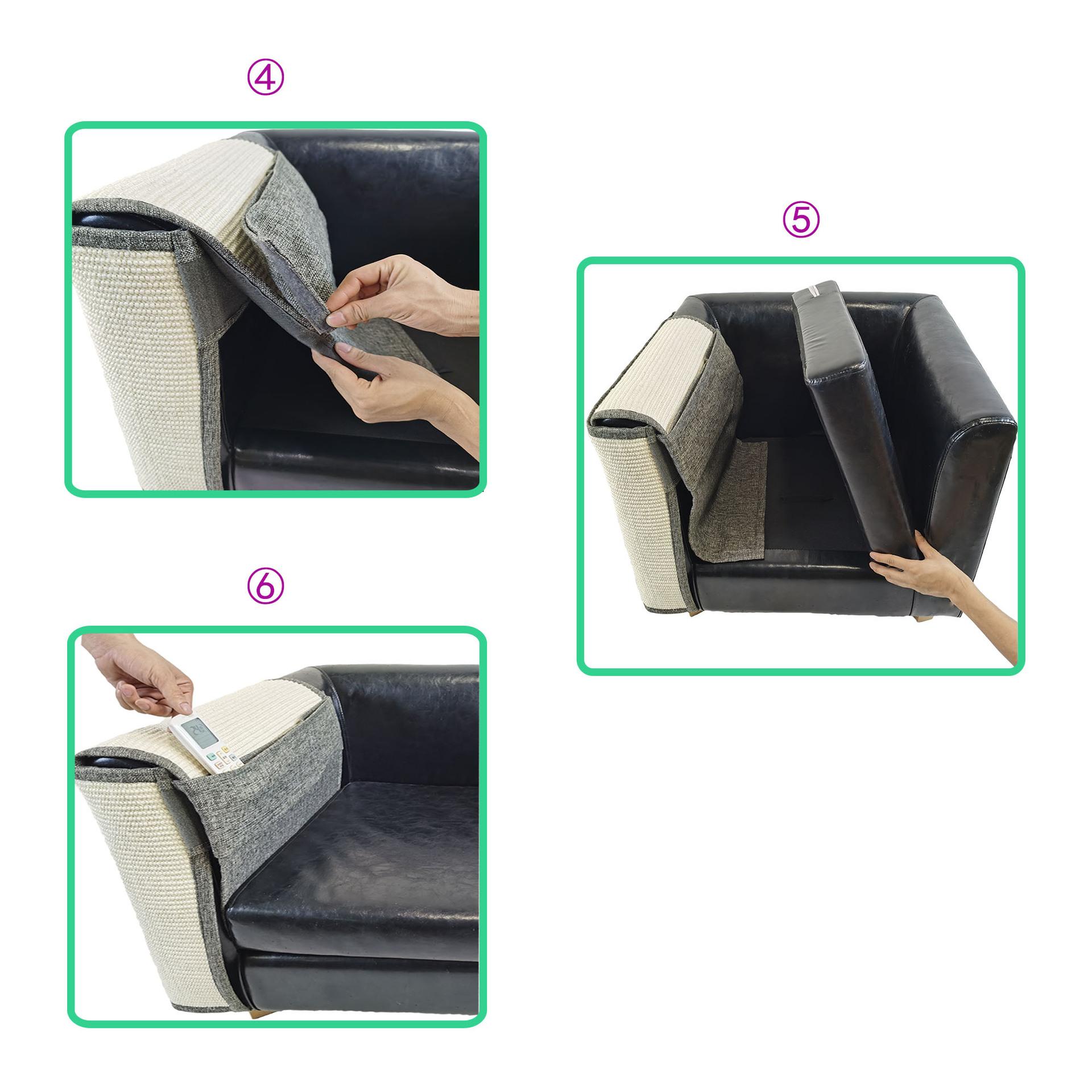 ④

⑤

⑥