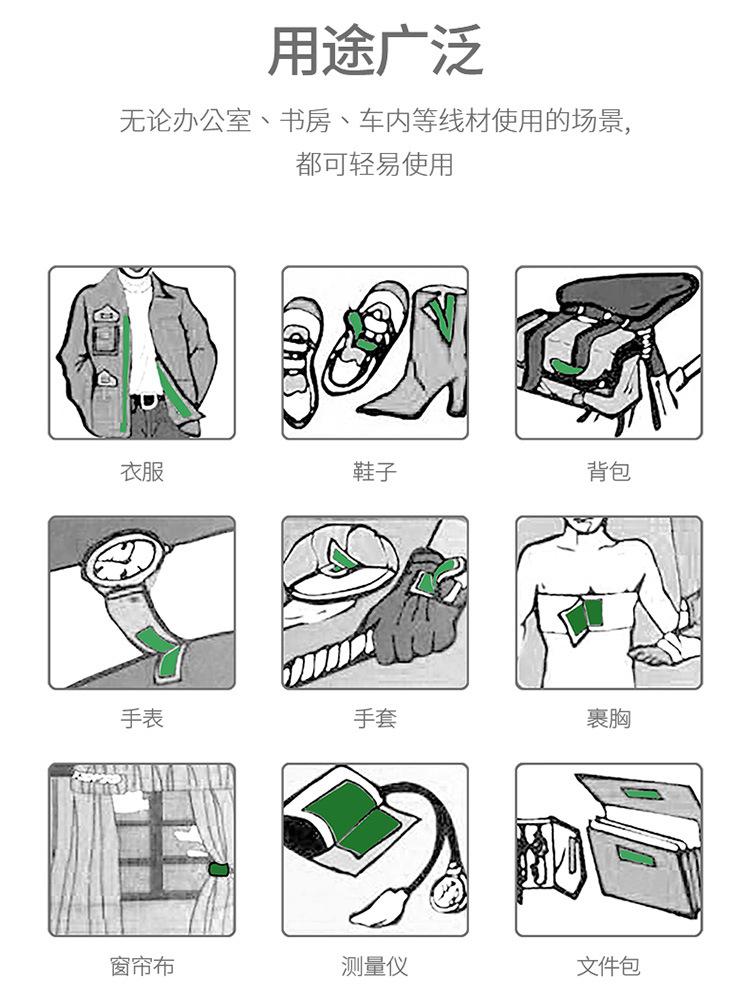 用途广泛

无论办公室、书房、车内等线材使用的场景,
都可轻易使用

衣服

鞋子

背包

手表

手套

裹胸

窗帘布

测量仪

文件包