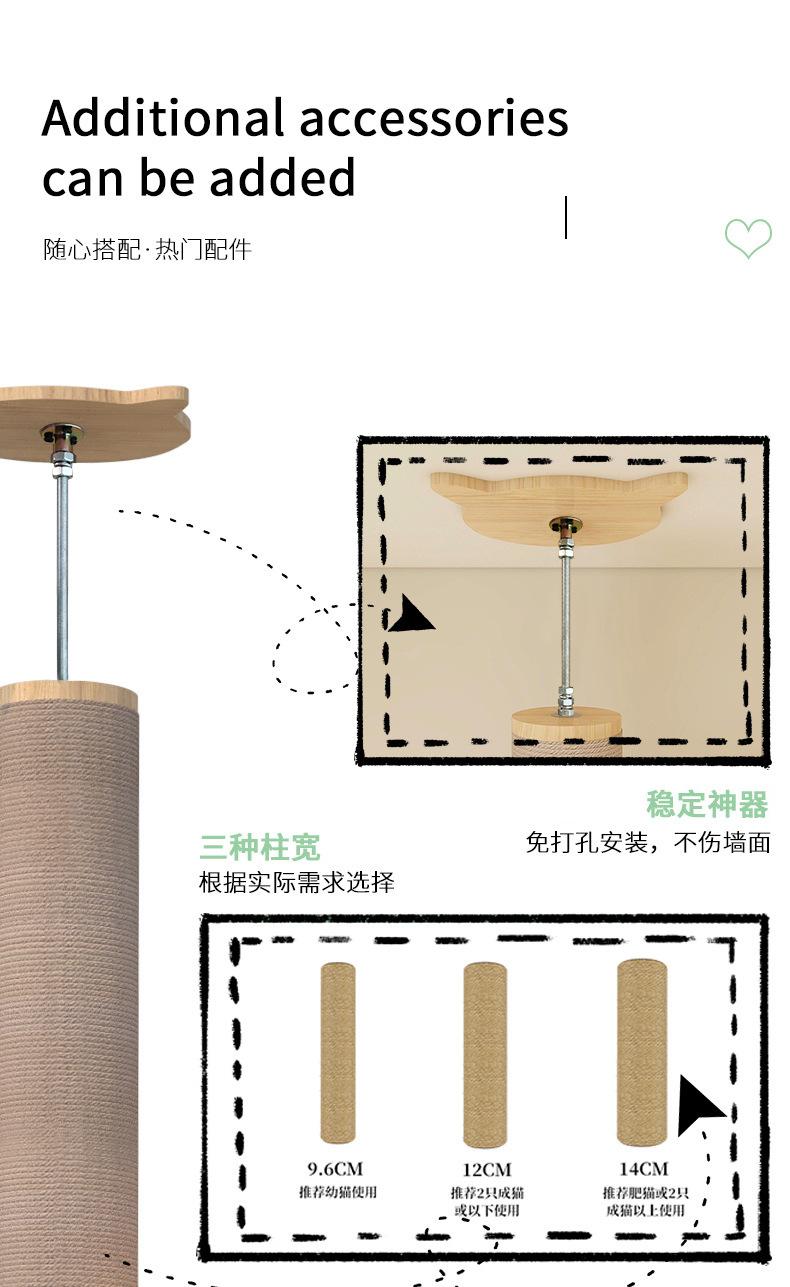 Additional accessories can be added

随心搭配·热门配件

稳定神器
免打孔安装，不伤墙面

三种柱宽
根据实际需求选择

9.6CM
推荐幼猫使用

12CM
推荐2只成猫或以下使用

14CM
推荐肥猫或2只成猫以上使用