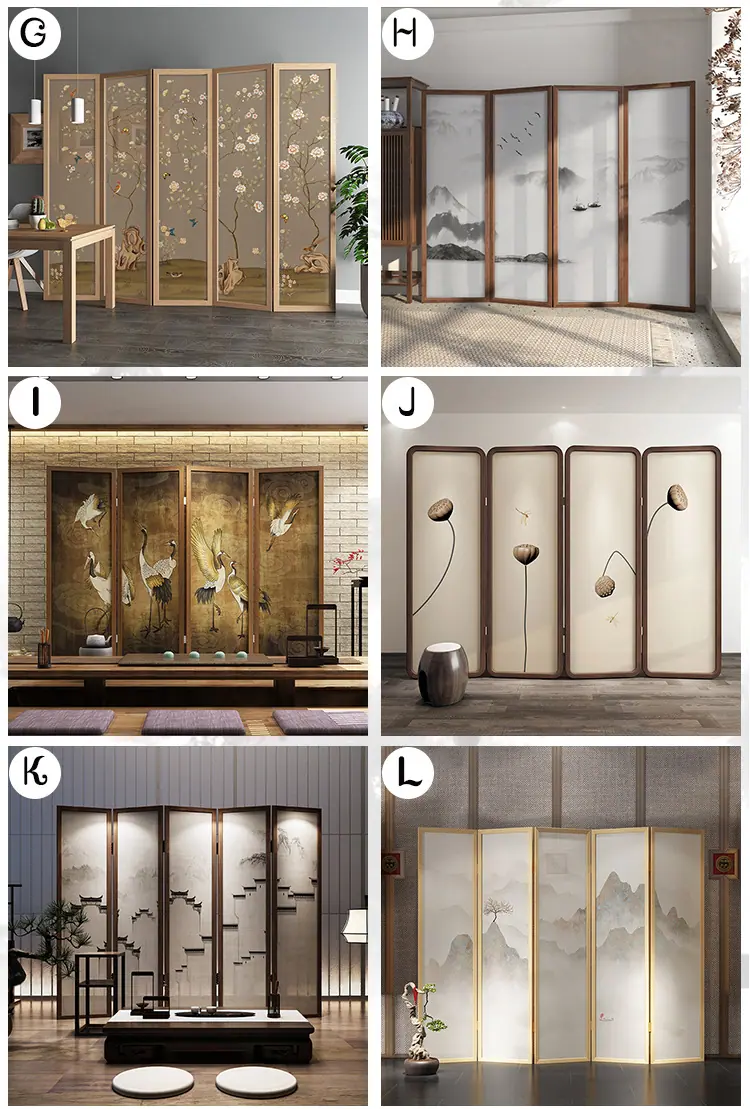 G

H

I

J

K

L