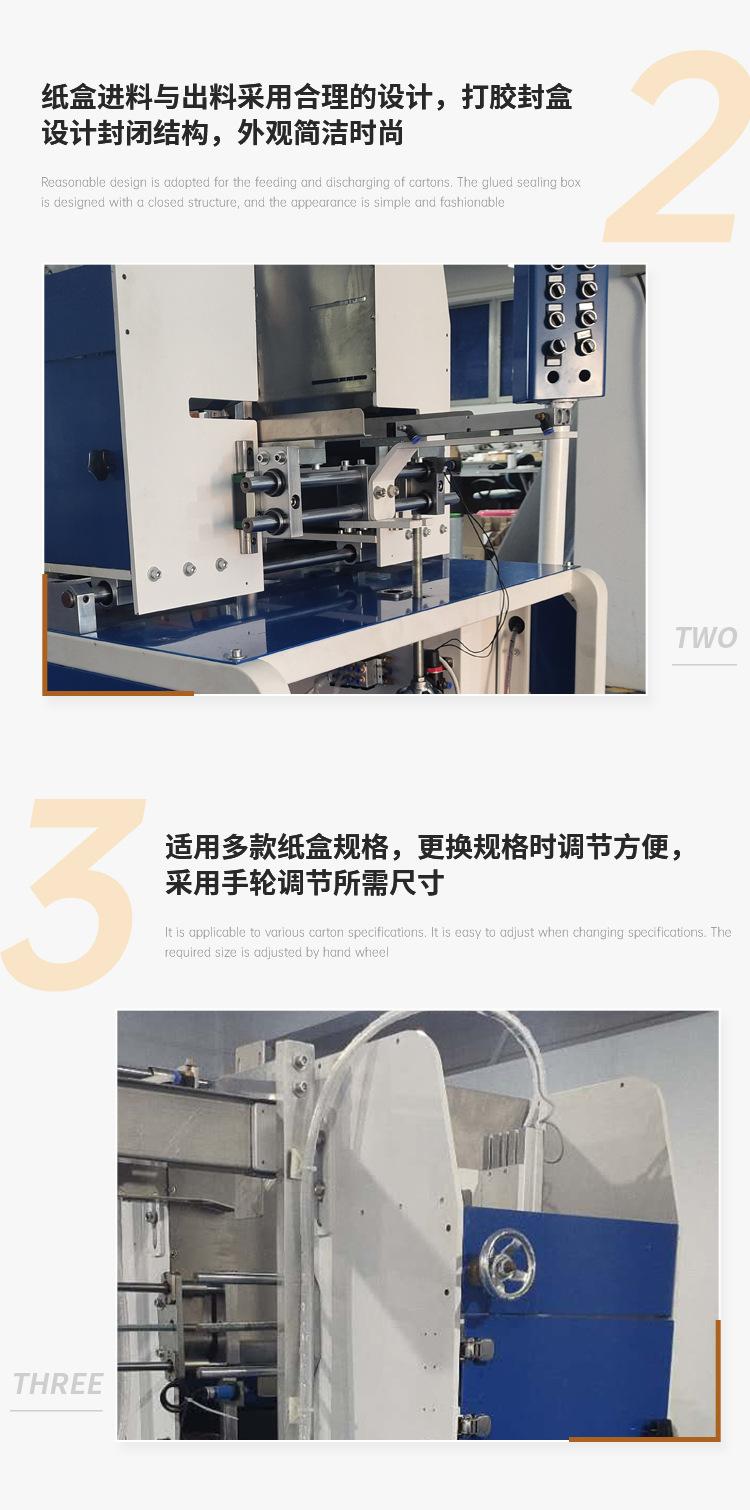 2

纸盒进料与出料采用合理的设计，打胶封盒设计封闭结构，外观简洁时尚

Reasonable design is adopted for the feeding and discharging of cartons. The glued sealing box is designed with a closed structure, and the appearance is simple and fashionable

TWO

3

适用多款纸盒规格，更换规格时调节方便，采用手轮调节所需尺寸

It is applicable to various carton specifications. It is easy to adjust when changing specifications. The required size is adjusted by hand wheel

THREE