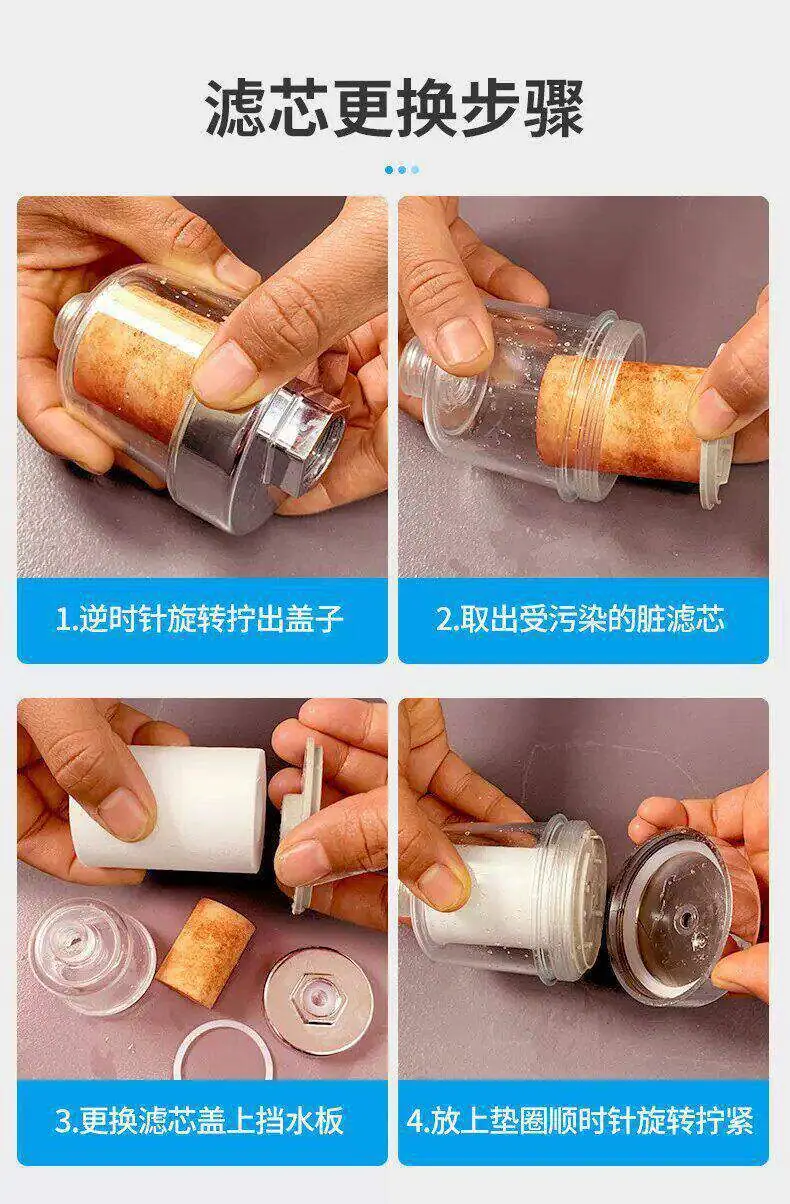 滤芯更换步骤

1.逆时针旋转拧出盖子

2.取出受污染的脏滤芯

3.更换滤芯盖上挡水板

4.放上垫圈顺时针旋转拧紧