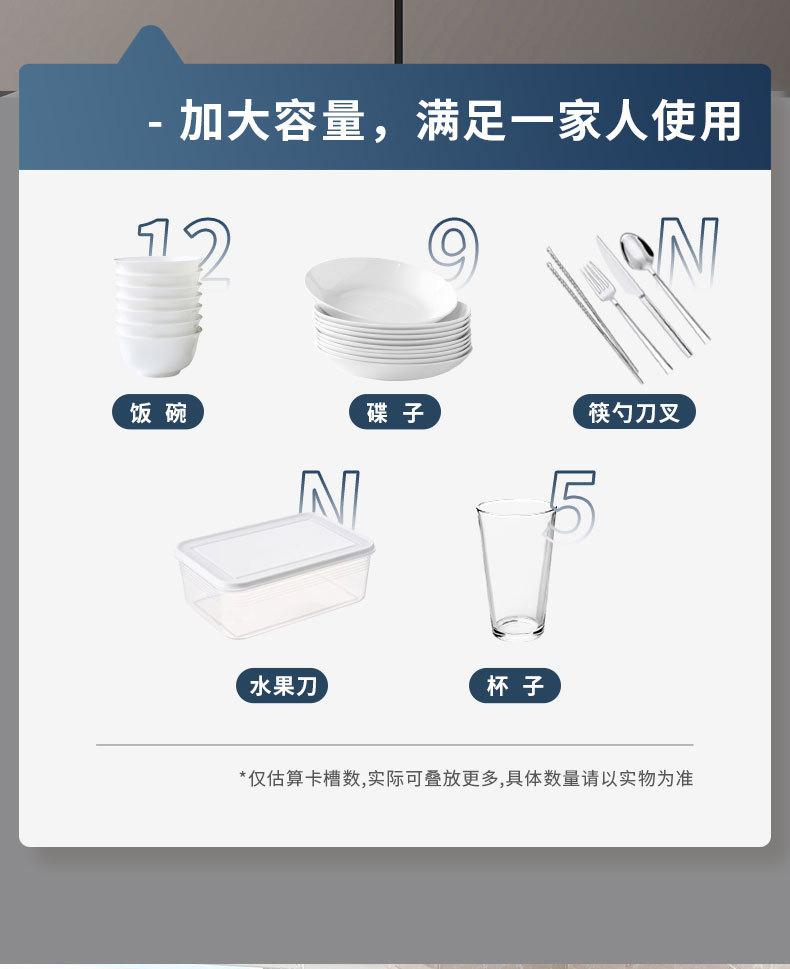 - 加大容量，满足一家人使用

12
饭 碗

9
碟 子

N
筷勺刀叉

N
水果刀

5
杯 子

*仅估算卡槽数,实际可叠放更多,具体数量请以实物为准