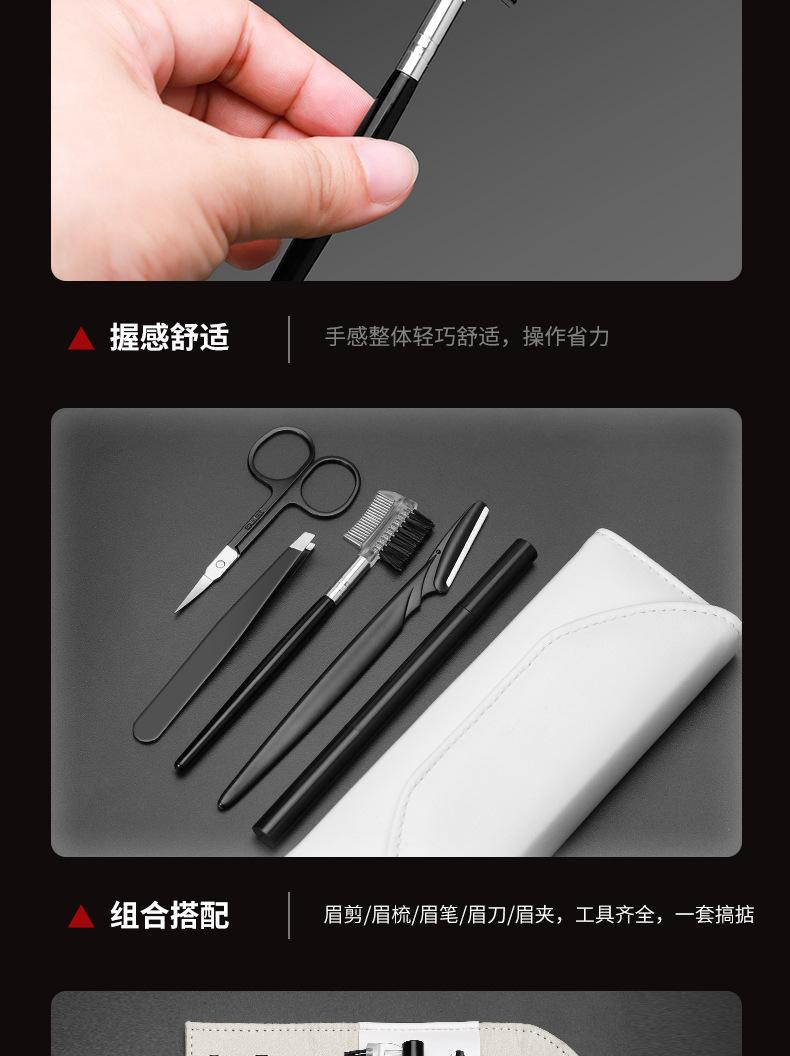 握感舒适

手感整体轻巧舒适，操作省力

组合搭配

眉剪/眉梳/眉笔/眉刀/眉夹，工具齐全，一套搞掂