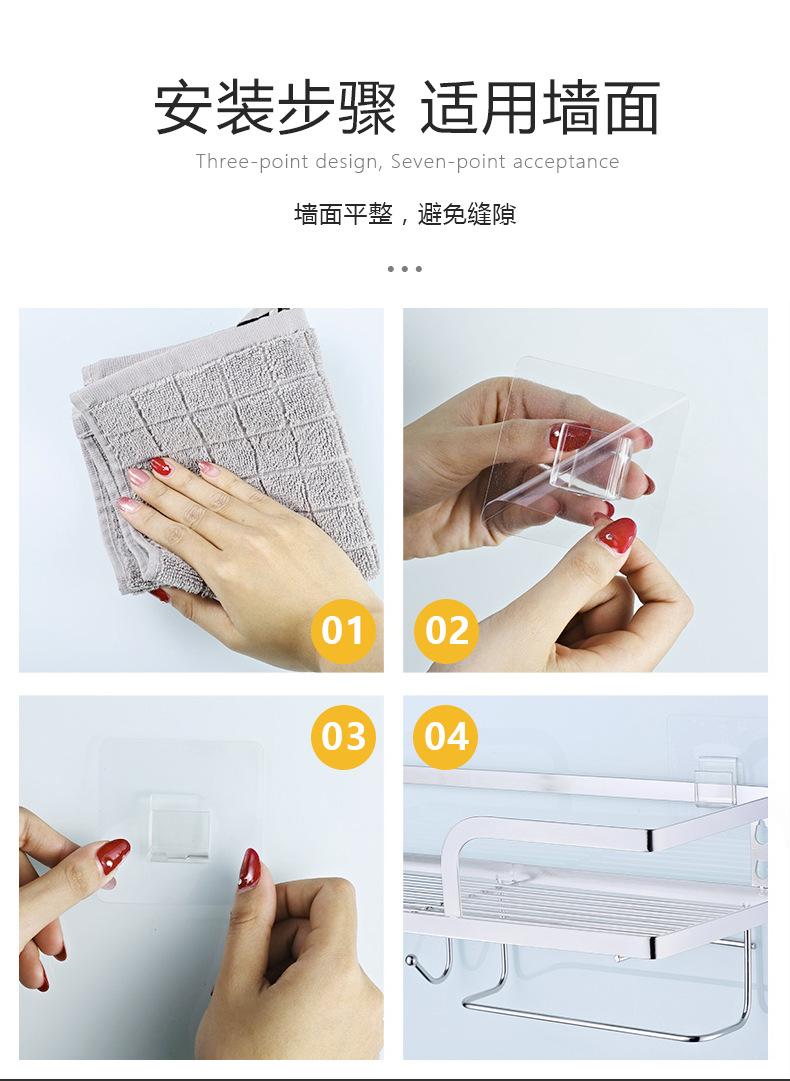 安装步骤 适用墙面

Three-point design, Seven-point acceptance

墙面平整，避免缝隙

01

02

03

04