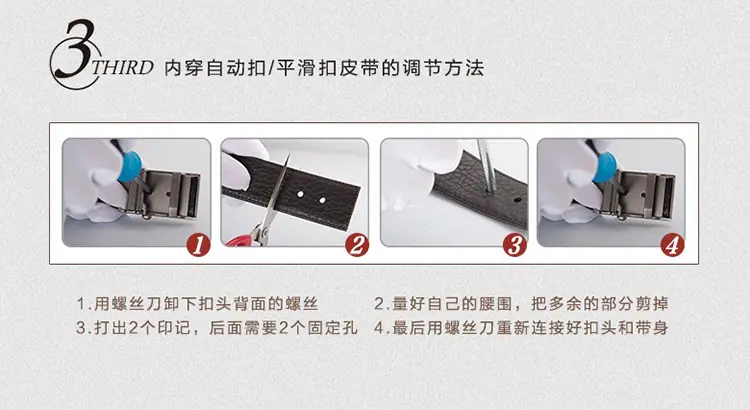 3 THIRD 内穿自动扣/平滑扣皮带的调节方法

1

2

3

4

1.用螺丝刀卸下扣头背面的螺丝
2.量好自己的腰围，把多余的部分剪掉
3.打出2个印记，后面需要2个固定孔
4.最后用螺丝刀重新连接好扣头和带身