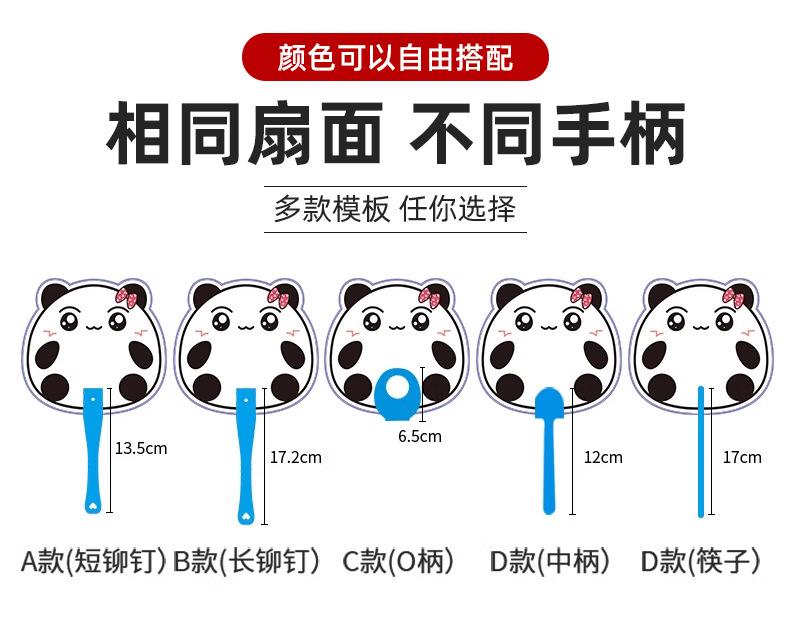 颜色可以自由搭配

相同扇面 不同手柄

多款模板 任你选择

13.5cm
17.2cm
6.5cm
12cm
17cm

A款(短铆钉) B款(长铆钉) C款(O柄) D款(中柄) D款(筷子)