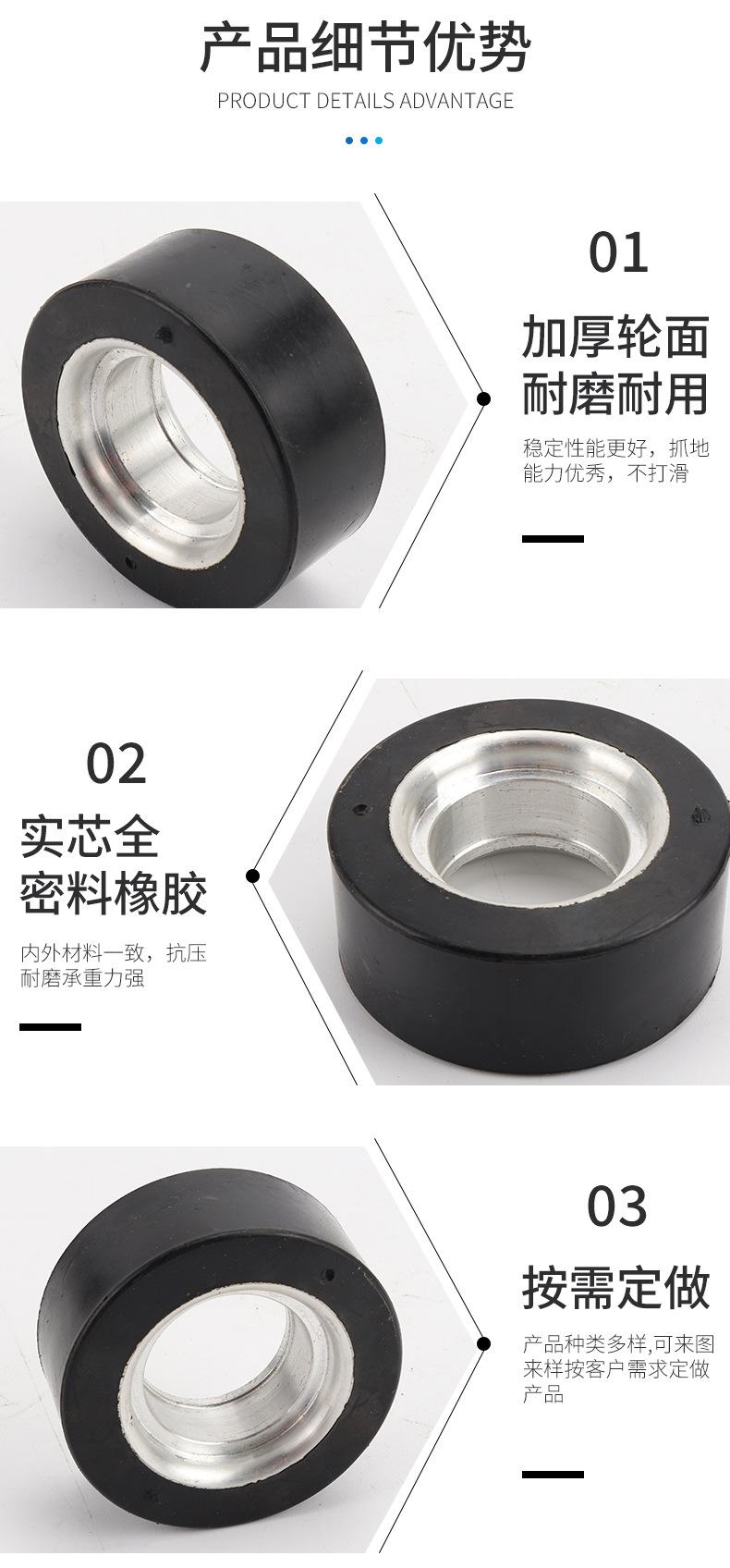 产品细节优势

PRODUCT DETAILS ADVANTAGE

01

加厚轮面
耐磨耐用

稳定性能更好，抓地能力优秀，不打滑

02

实芯全
密料橡胶

内外材料一致，抗压耐磨承重力强

03

按需定做

产品种类多样,可来图来样按客户需求定做产品