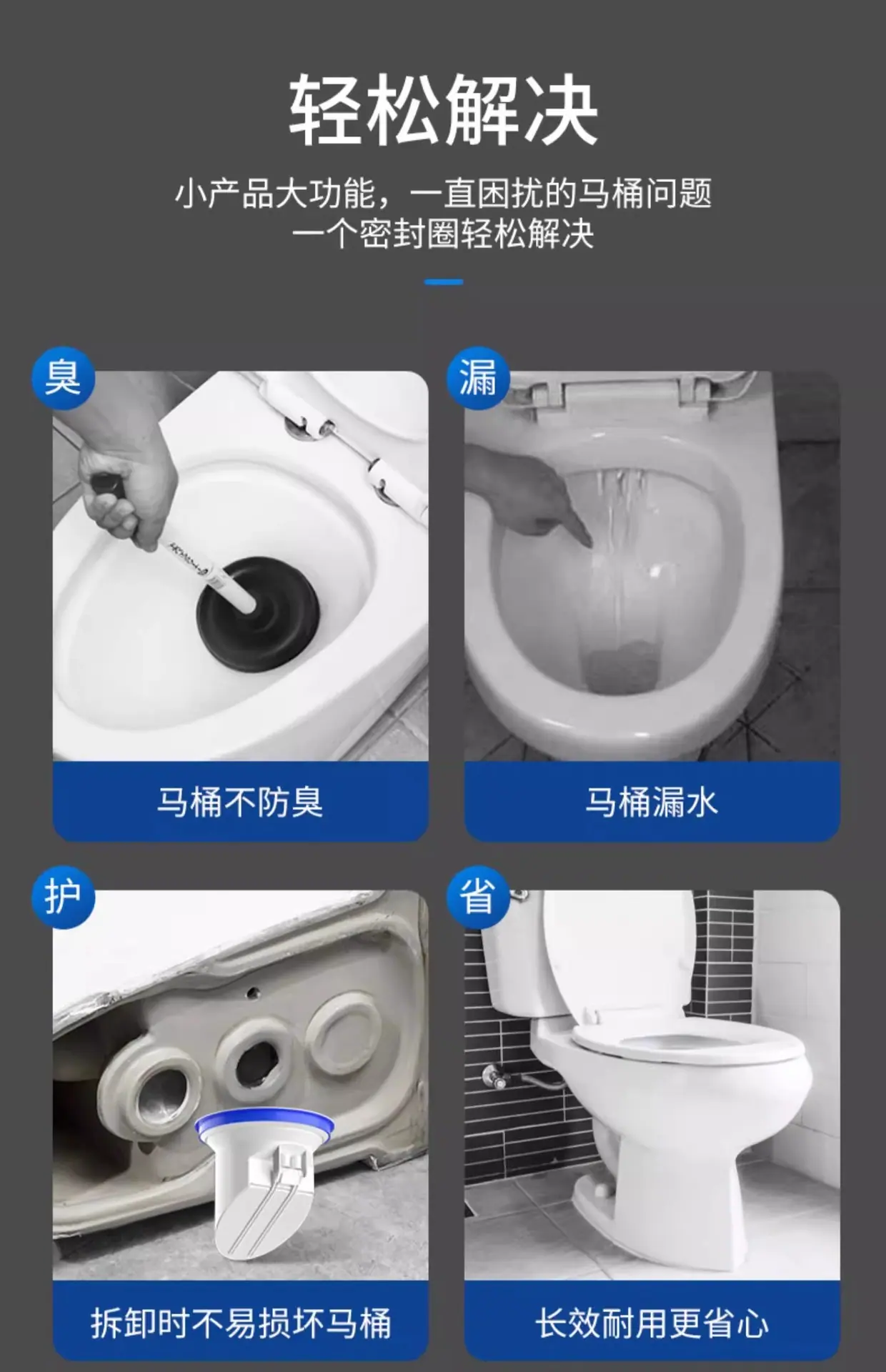 轻松解决

小产品大功能，一直困扰的马桶问题
一个密封圈轻松解决

臭

马桶不防臭

漏

马桶漏水

护

拆卸时不易损坏马桶

省

长效耐用更省心