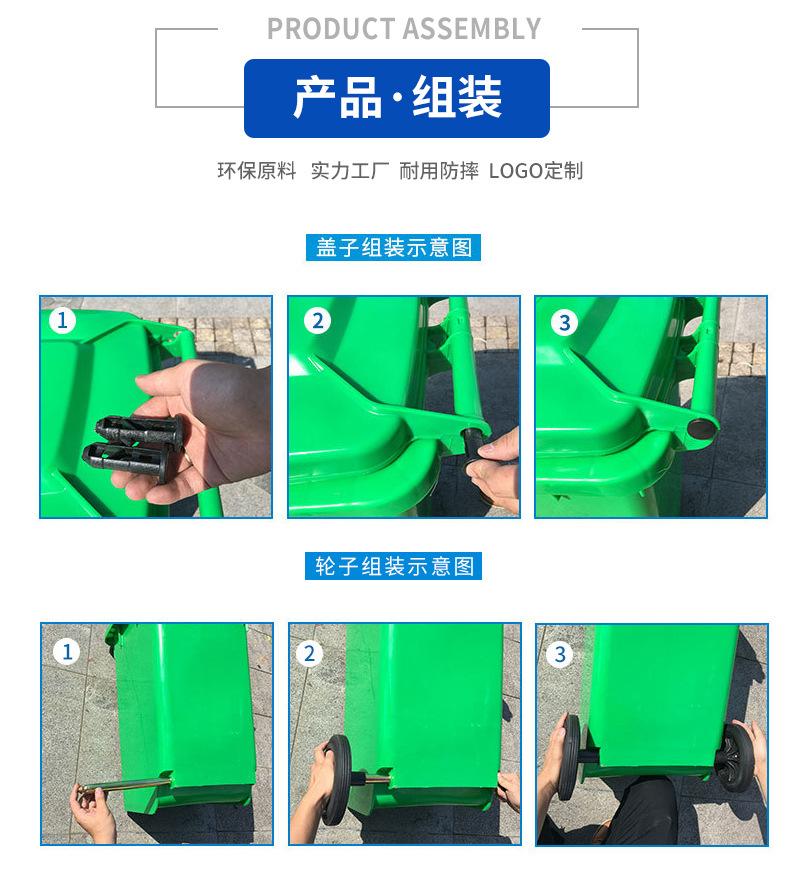 PRODUCT ASSEMBLY

产品·组装

环保原料 实力工厂 耐用防摔 LOGO定制

盖子组装示意图

1

2

3

轮子组装示意图

1

2

3