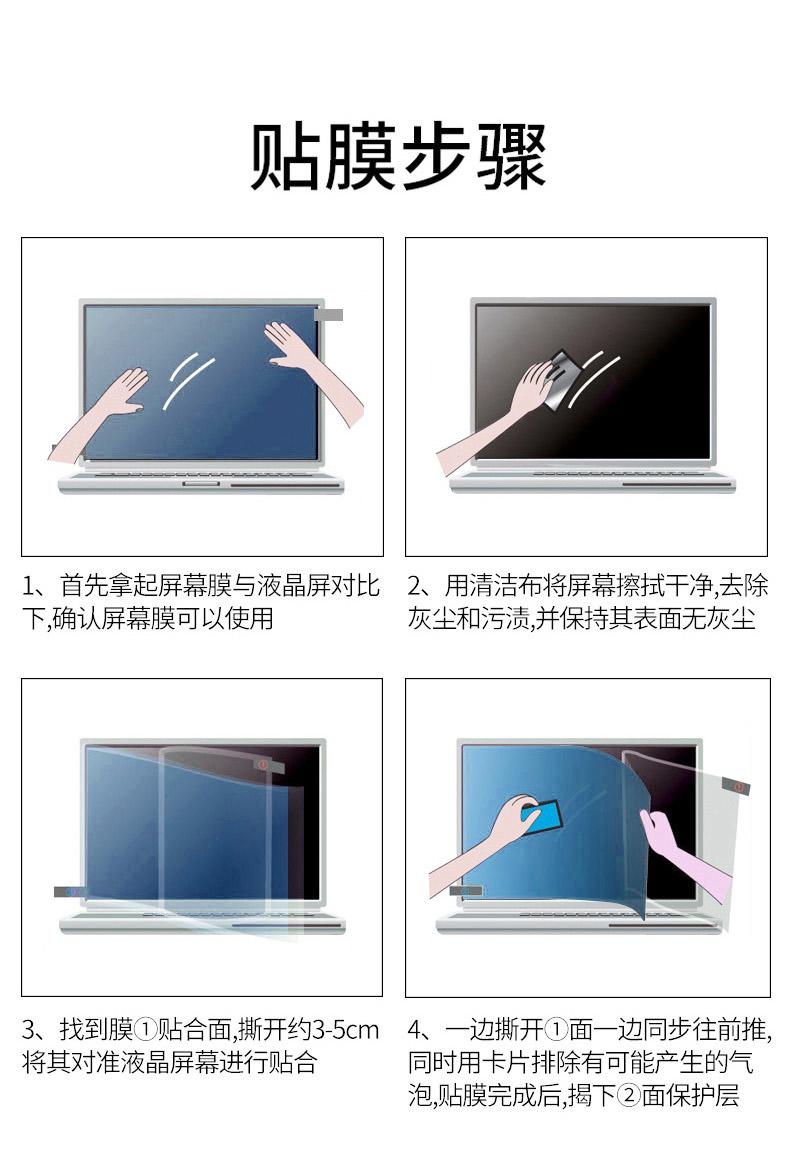 贴膜步骤

1、首先拿起屏幕膜与液晶屏对比下,确认屏幕膜可以使用

2、用清洁布将屏幕擦拭干净,去除灰尘和污渍,并保持其表面无灰尘

3、找到膜①贴合面,撕开约3-5cm将其对准液晶屏幕进行贴合

4、一边撕开①面一边同步往前推,同时用卡片排除有可能产生的气泡,贴膜完成后,揭下②面保护层