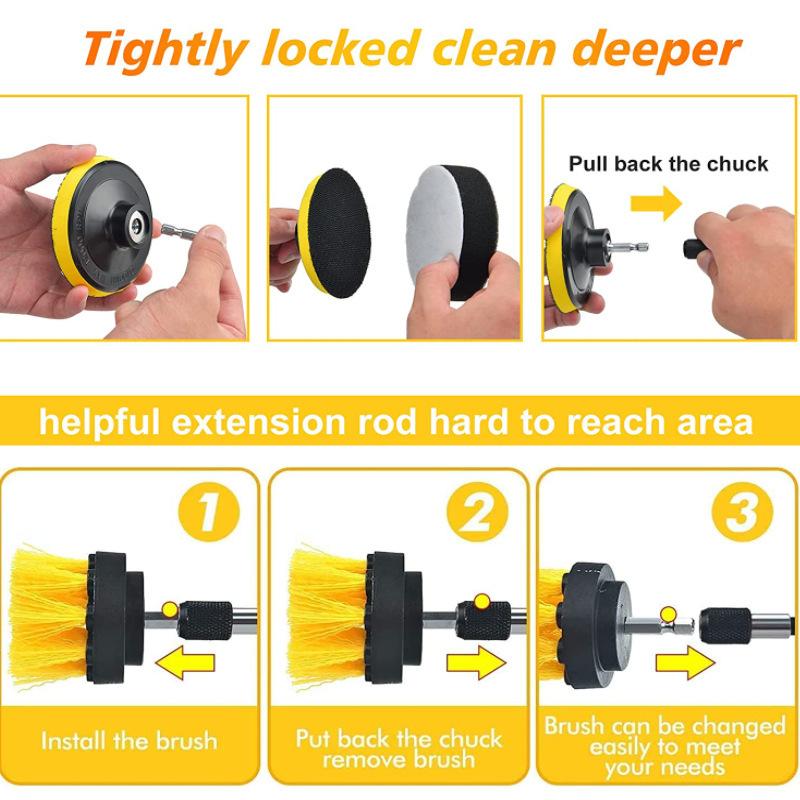 Tightly locked clean deeper

Pull back the chuck

helpful extension rod hard to reach area

1

Install the brush

2

Put back the chuck remove brush

3

Brush can be changed easily to meet your needs