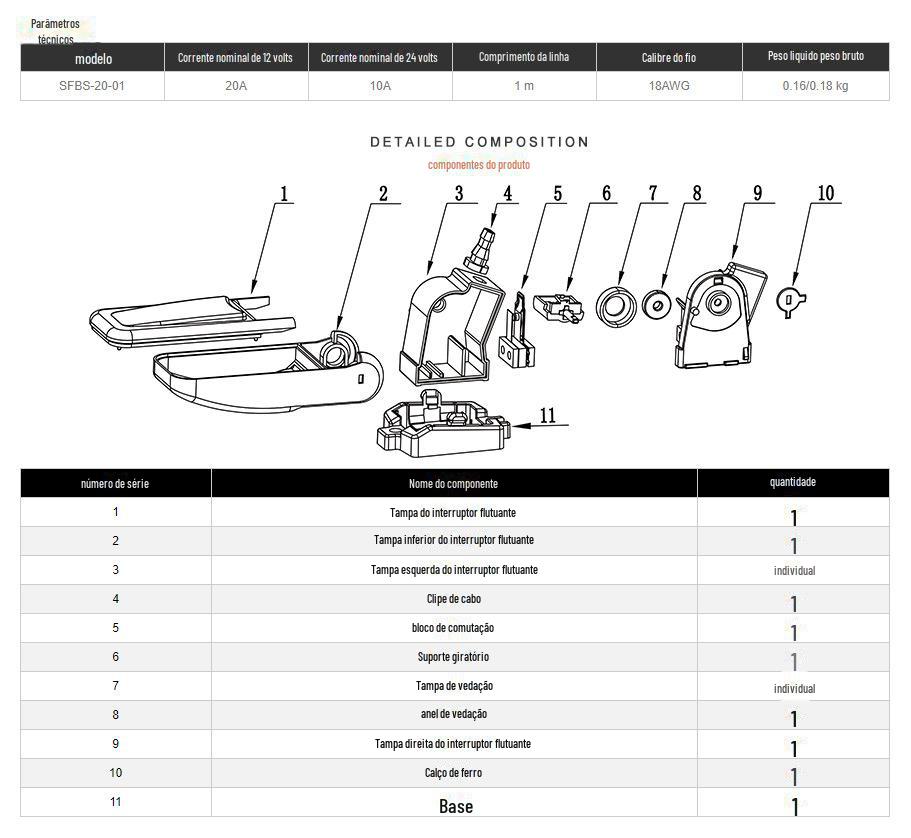 Parâmetros técnicos

| modelo | Corrente nominal de 12 volts | Corrente nominal de 24 volts | Comprimento da linha | Calibre do fio | Peso líquido peso bruto |
|---|---|---|---|---|---|
| SFBS-20-01 | 20A | 10A | 1 m | 18AWG | 0.16/0.18 kg |

DETAILED COMPOSITION
componentes do produto

1 2 3 4 5 6 7 8 9 10 11

| número de série | Nome do componente | quantidade |
|---|---|---|
| 1 | Tampa do interruptor flutuante | 1 |
| 2 | Tampa inferior do interruptor flutuante | 1 |
| 3 | Tampa esquerda do interruptor flutuante | individual |
| 4 | Clipe de cabo | 1 |
| 5 | bloco de comutação | 1 |
| 6 | Suporte giratório | 1 |
| 7 | Tampa de vedação | individual |
| 8 | anel de vedação | 1 |
| 9 | Tampa direita do interruptor flutuante | 1 |
| 10 | Calço de ferro | 1 |
| 11 | Base | 1 |