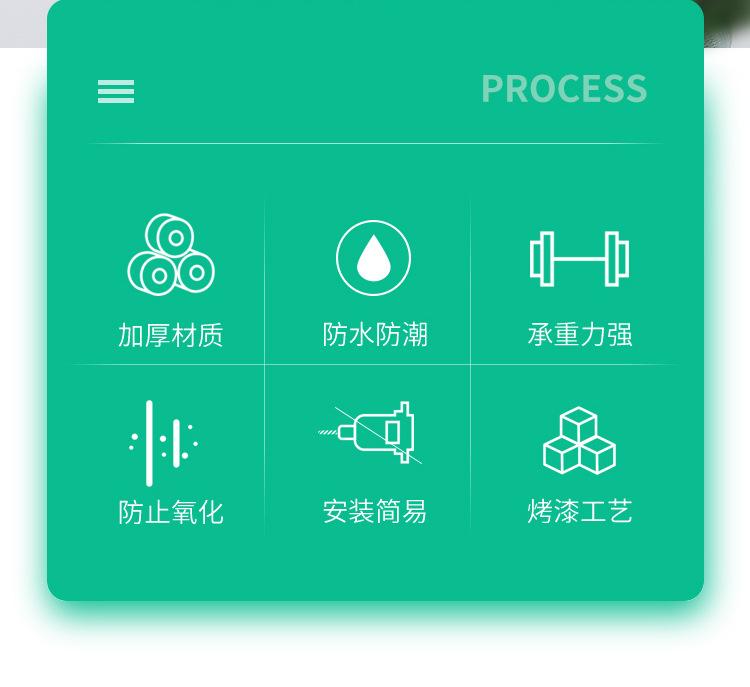 PROCESS

加厚材质

防水防潮

承重力强

防止氧化

安装简易

烤漆工艺