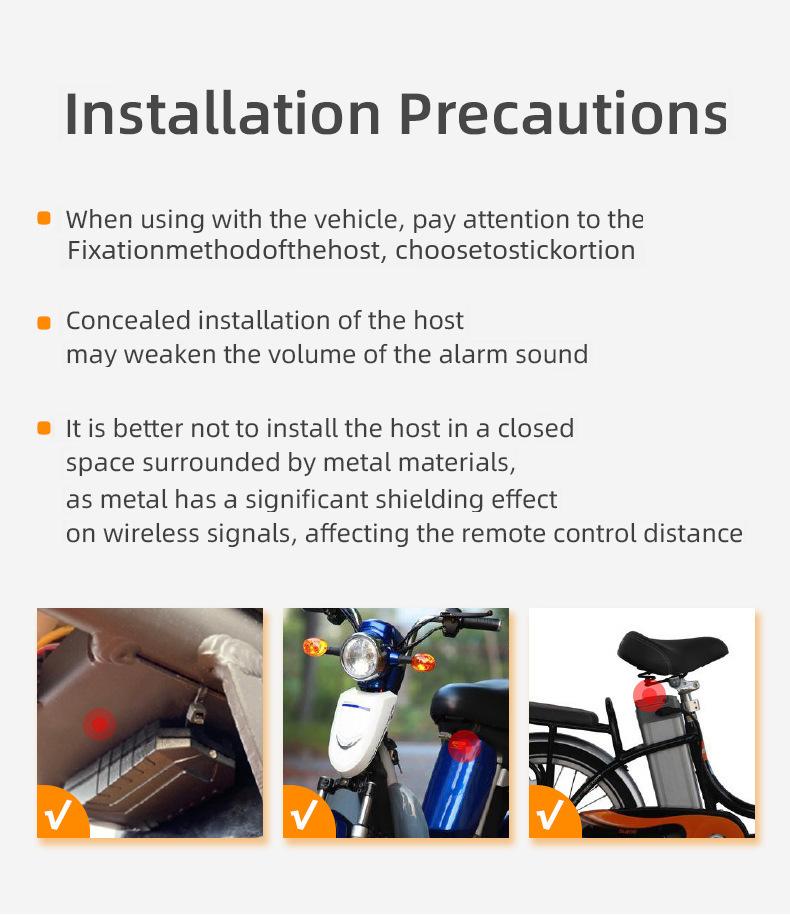 Installation Precautions

When using with the vehicle, pay attention to the Fixationmethodofthehost, choosetostickortion

Concealed installation of the host may weaken the volume of the alarm sound

It is better not to install the host in a closed space surrounded by metal materials, as metal has a significant shielding effect on wireless signals, affecting the remote control distance

√

√

√