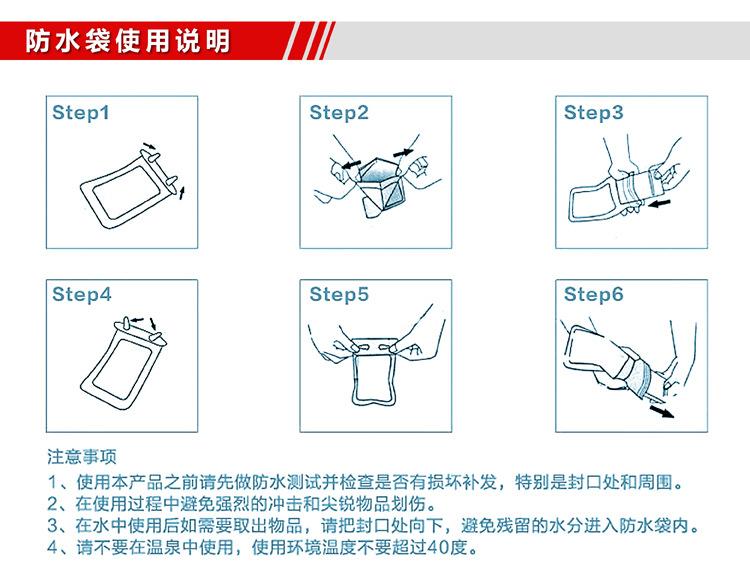 防水袋使用说明

Step1

Step2

Step3

Step4

Step5

Step6

注意事项
1、使用本产品之前请先做防水测试并检查是否有损坏补发，特别是封口处和周围。
2、在使用过程中避免强烈的冲击和尖锐物品划伤。
3、在水中使用后如需要取出物品，请把封口处向下，避免残留的水分进入防水袋内。
4、请不要在温泉中使用，使用环境温度不要超过40度。