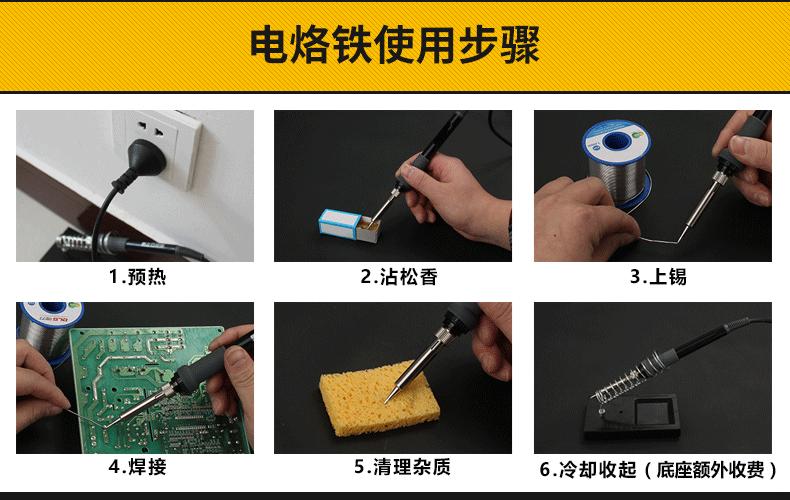 电烙铁使用步骤

1.预热

2.沾松香

3.上锡

4.焊接

5.清理杂质

6.冷却收起（底座额外收费）