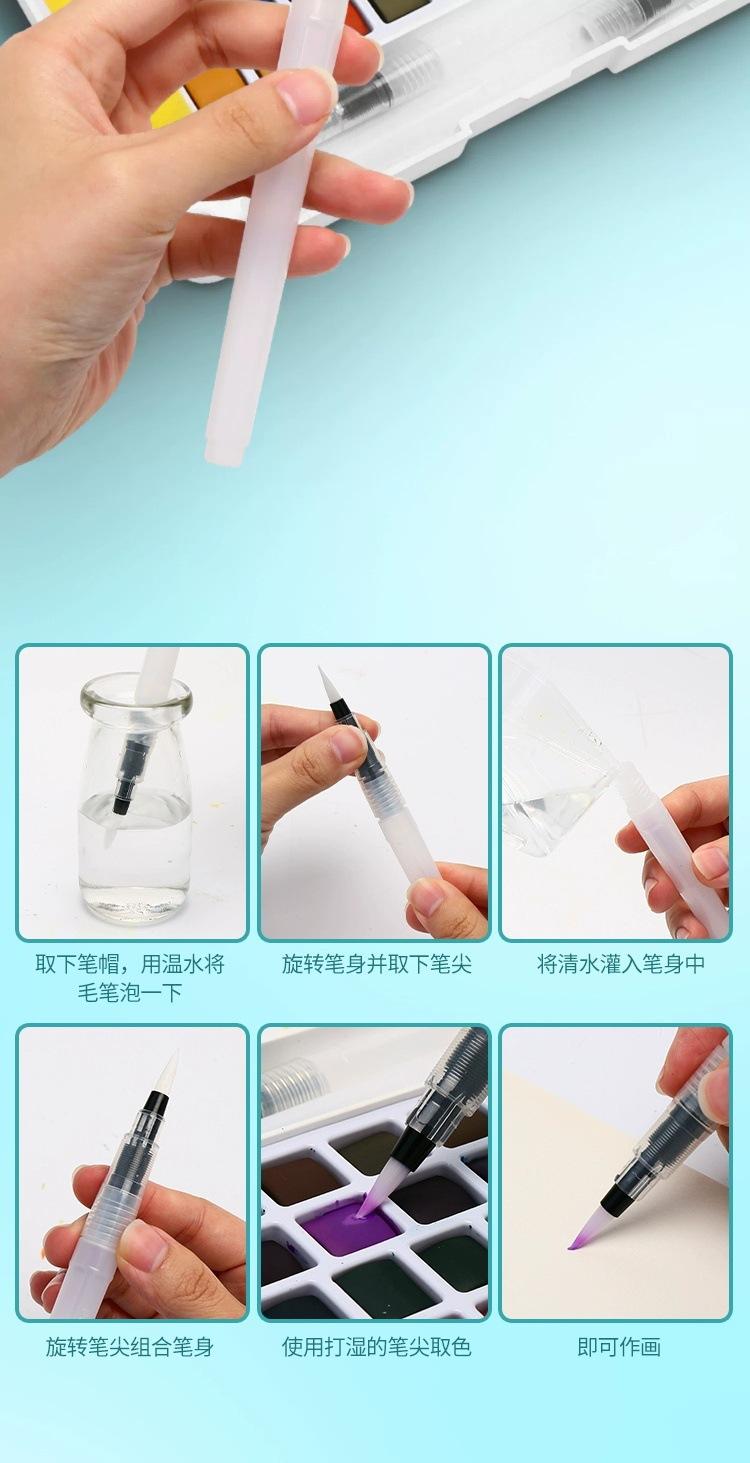 取下笔帽，用温水将毛笔泡一下

旋转笔身并取下笔尖

将清水灌入笔身中

旋转笔尖组合笔身

使用打湿的笔尖取色

即可作画