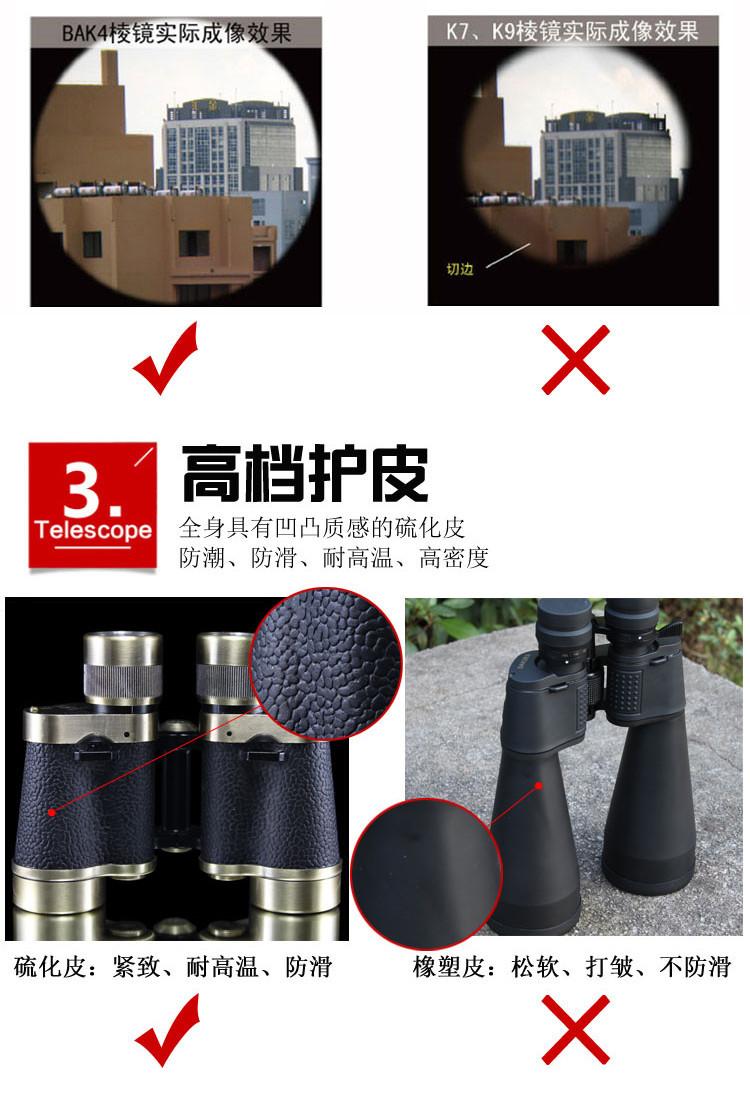 BAK4棱镜实际成像效果

K7、K9棱镜实际成像效果

切边

3.
Telescope

高档护皮

全身具有凹凸质感的硫化皮
防潮、防滑、耐高温、高密度

硫化皮：紧致、耐高温、防滑

橡塑皮：松软、打皱、不防滑