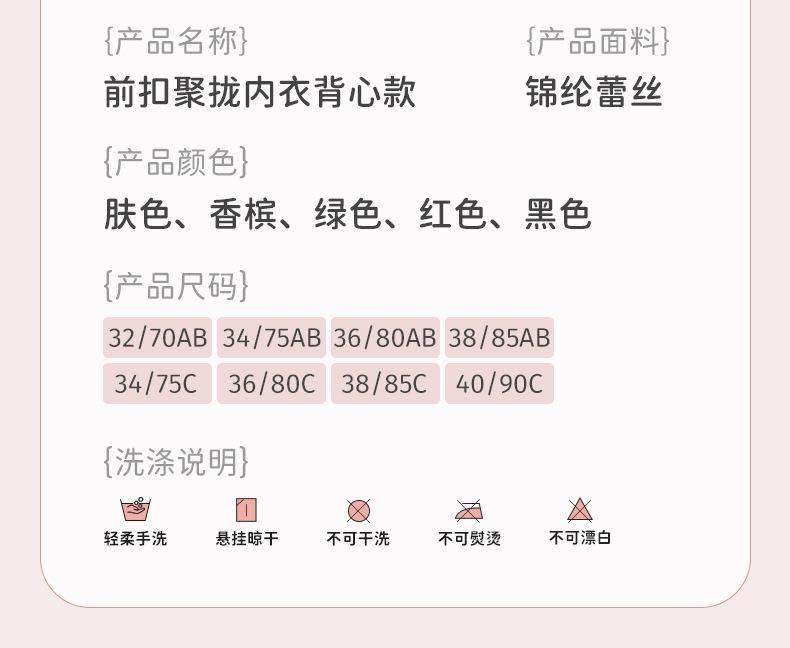 {产品名称}

前扣聚拢内衣背心款

{产品面料}

锦纶蕾丝

{产品颜色}

肤色、香槟、绿色、红色、黑色

{产品尺码}

32/70AB 34/75AB 36/80AB 38/85AB

34/75C 36/80C 38/85C 40/90C

{洗涤说明}

轻柔手洗 悬挂晾干 不可干洗 不可熨烫 不可漂白