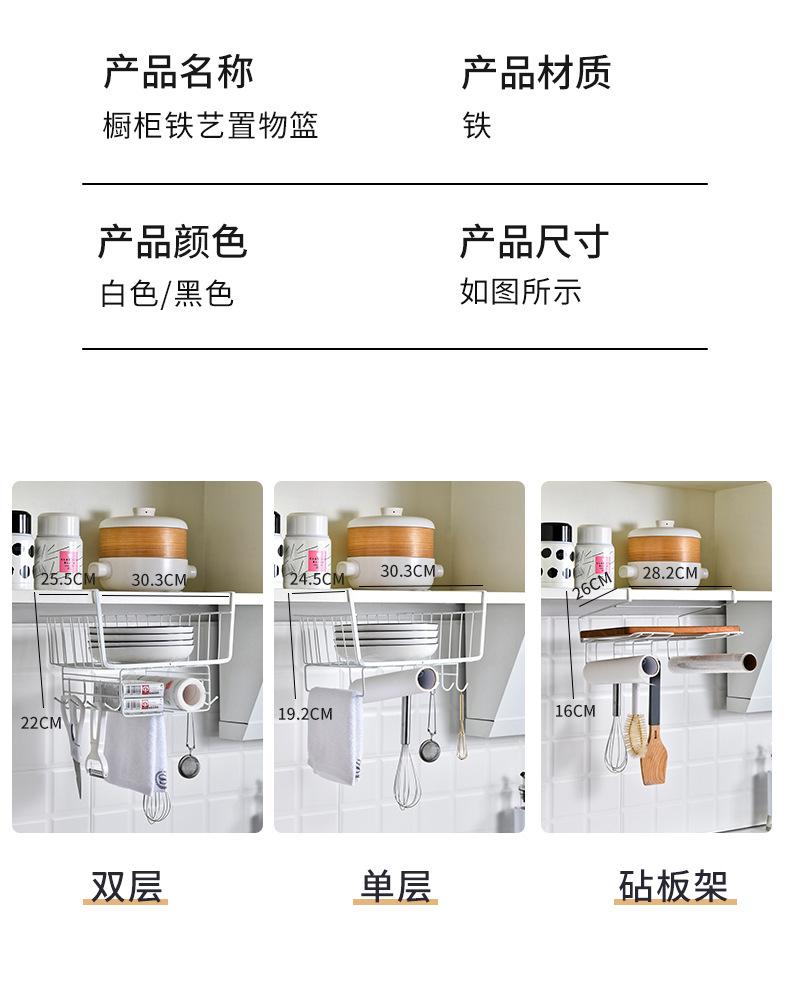 产品名称
橱柜铁艺置物篮

产品材质
铁

产品颜色
白色/黑色

产品尺寸
如图所示

25.5CM
30.3CM
22CM

24.5CM
30.3CM
19.2CM

26CM
28.2CM
16CM

双层

单层

砧板架