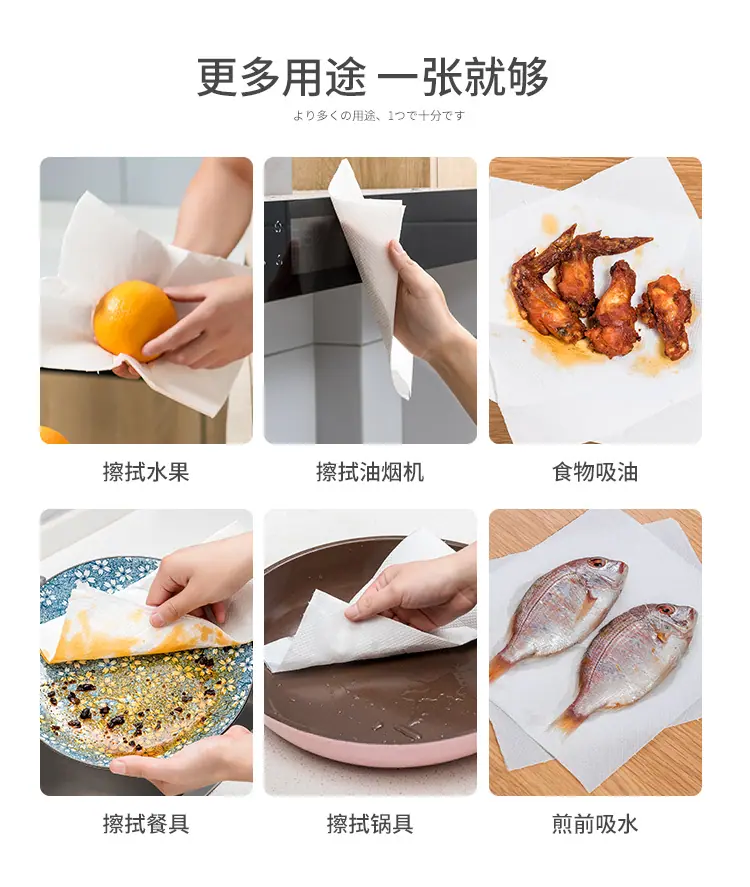 更多用途 一张就够

より多くの用途、1つで十分です

擦拭水果

擦拭油烟机

食物吸油

擦拭餐具

擦拭锅具

煎前吸水